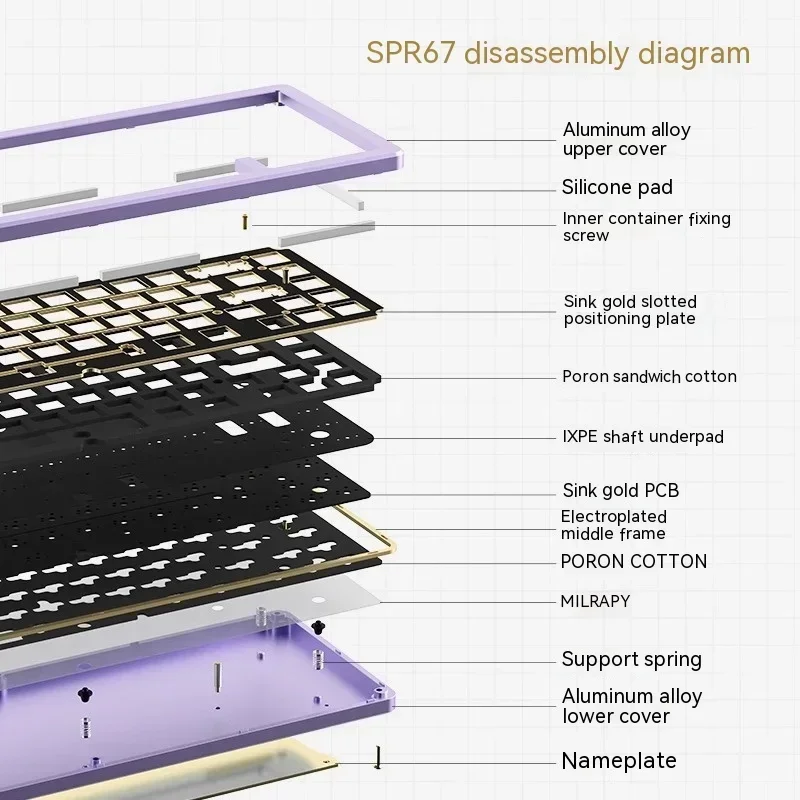 SPR67 disassembly diagram

Aluminum alloy upper cover

Silicone pad

Inner container fixing screw

Sink gold slotted positioning plate

Poron sandwich cotton

IXPE shaft underpad

Sink gold PCB

Electroplated middle frame

PORON COTTON

MILRAPY

Support spring

Aluminum alloy lower cover

Nameplate