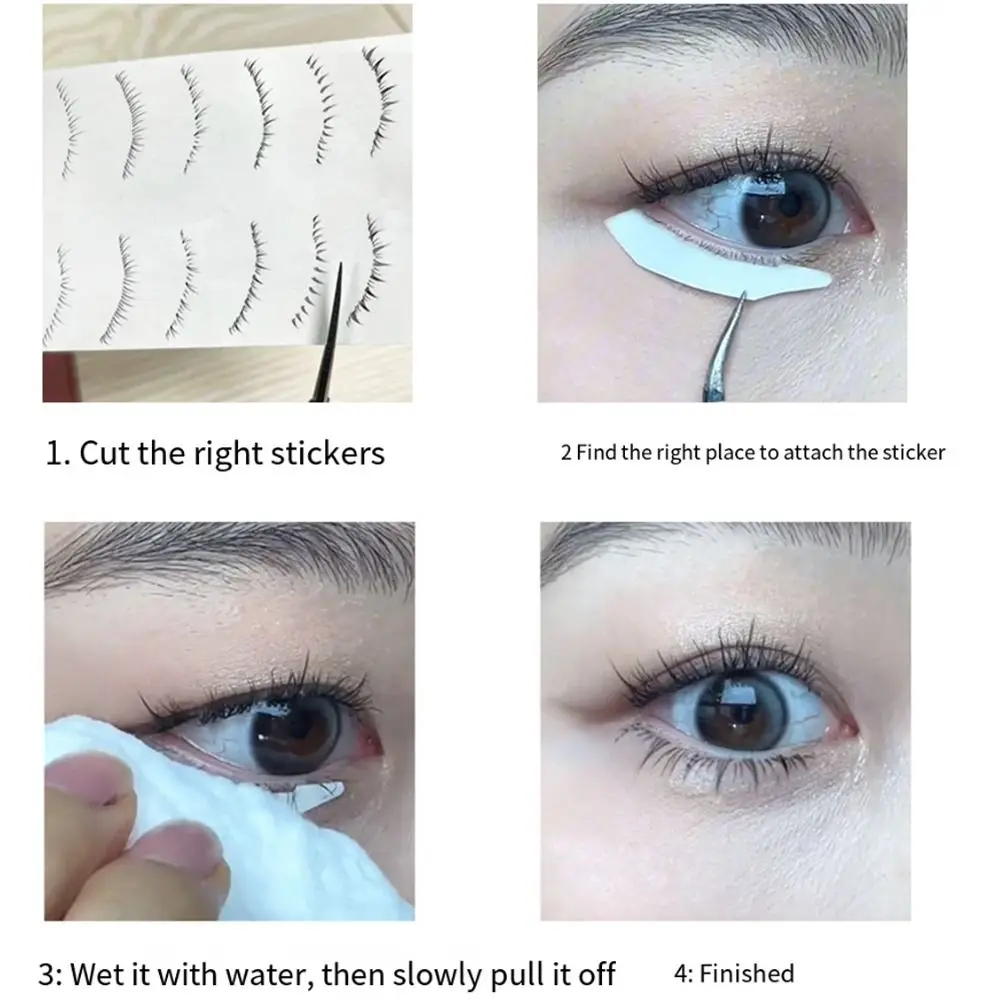 1. Cut the right stickers

2 Find the right place to attach the sticker

3: Wet it with water, then slowly pull it off

4: Finished