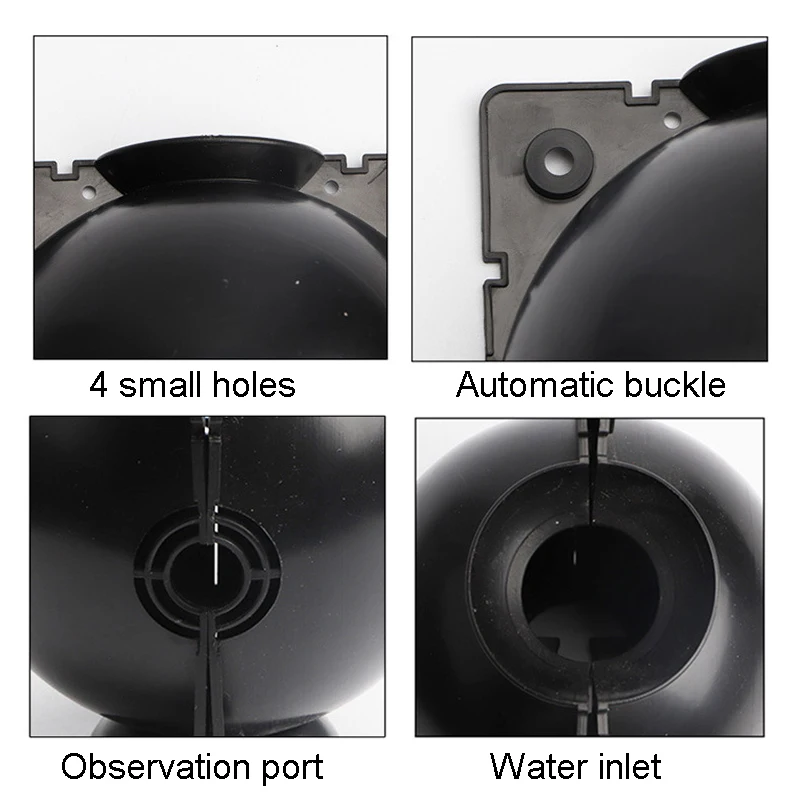 4 small holes

Automatic buckle

Observation port

Water inlet