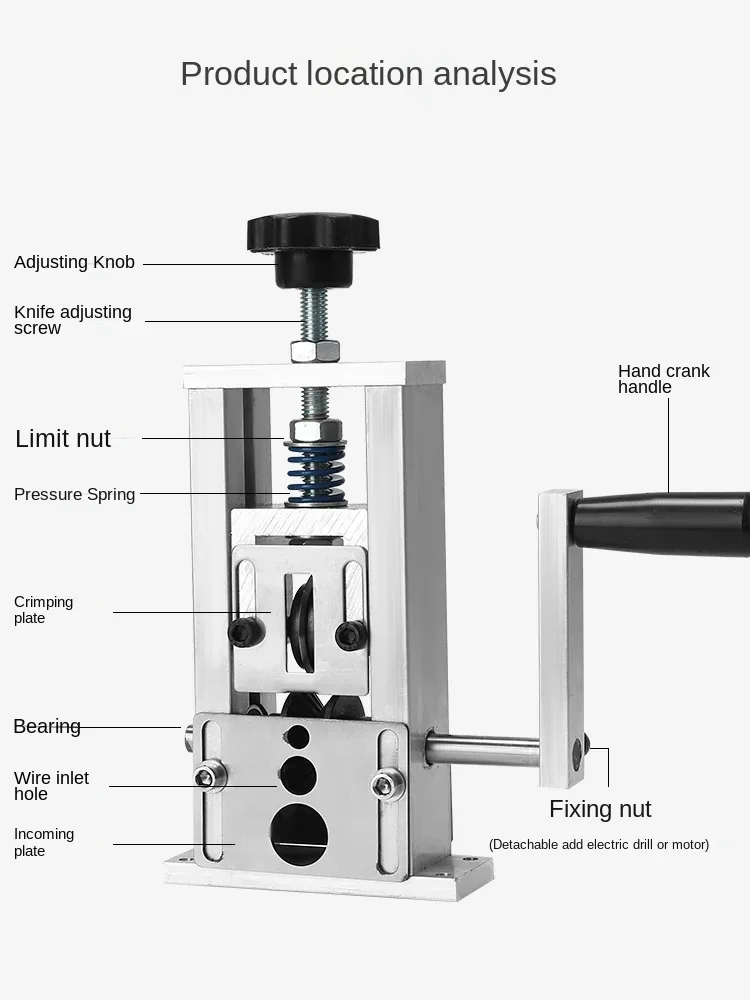 Product location analysis

Adjusting Knob

Knife adjusting screw

Limit nut

Pressure Spring

Crimping plate

Bearing

Wire inlet hole

Incoming plate

Hand crank handle

Fixing nut

(Detachable add electric drill or motor)