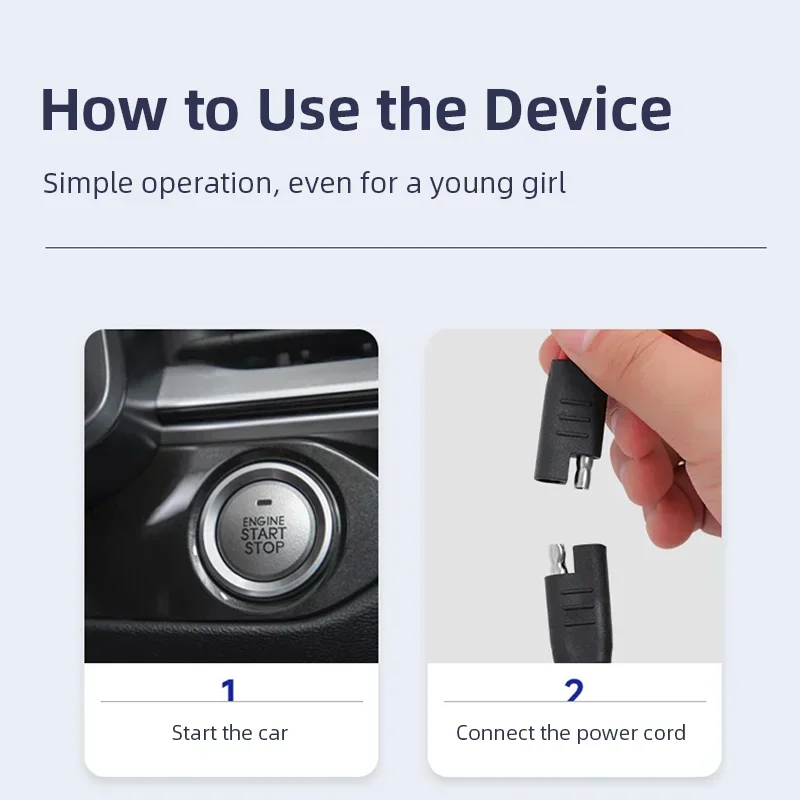 How to Use the Device

Simple operation, even for a young girl

ENGINE START STOP

1

Start the car

2

Connect the power cord