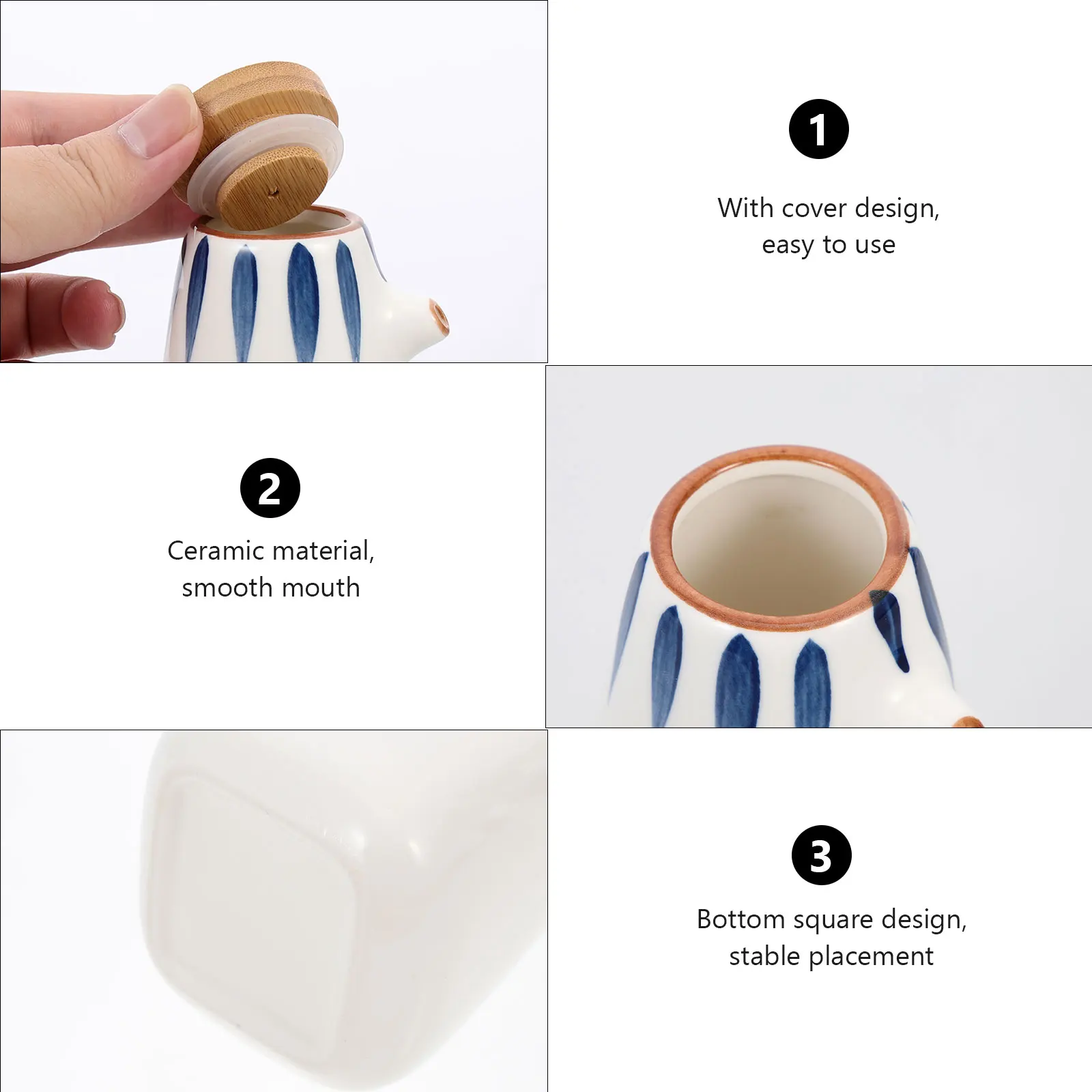 1

With cover design,
easy to use

2

Ceramic material,
smooth mouth

3

Bottom square design,
stable placement