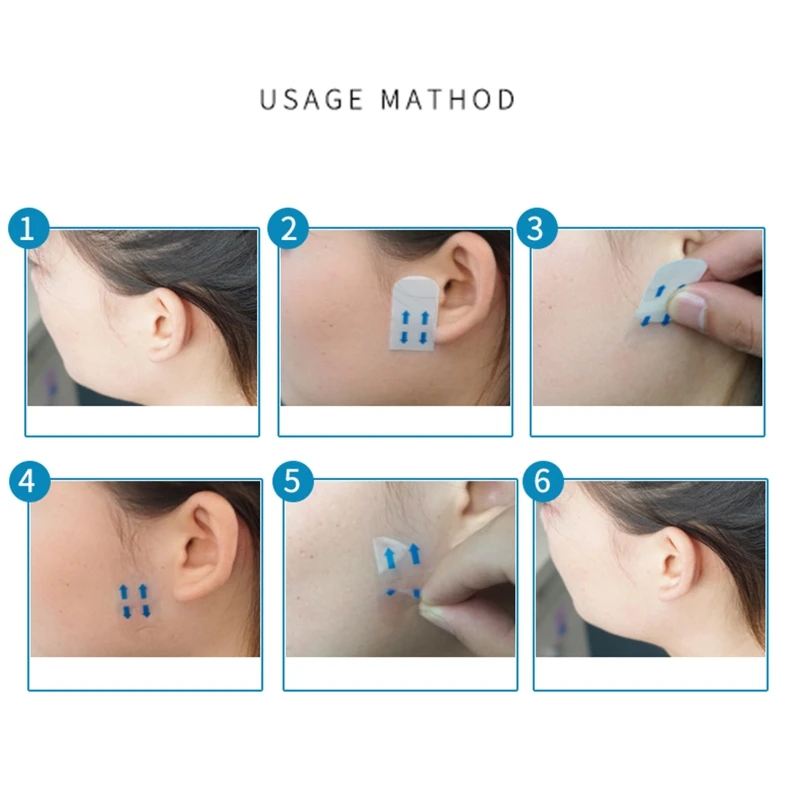 USAGE MATHOD

1

2

3

4

5

6