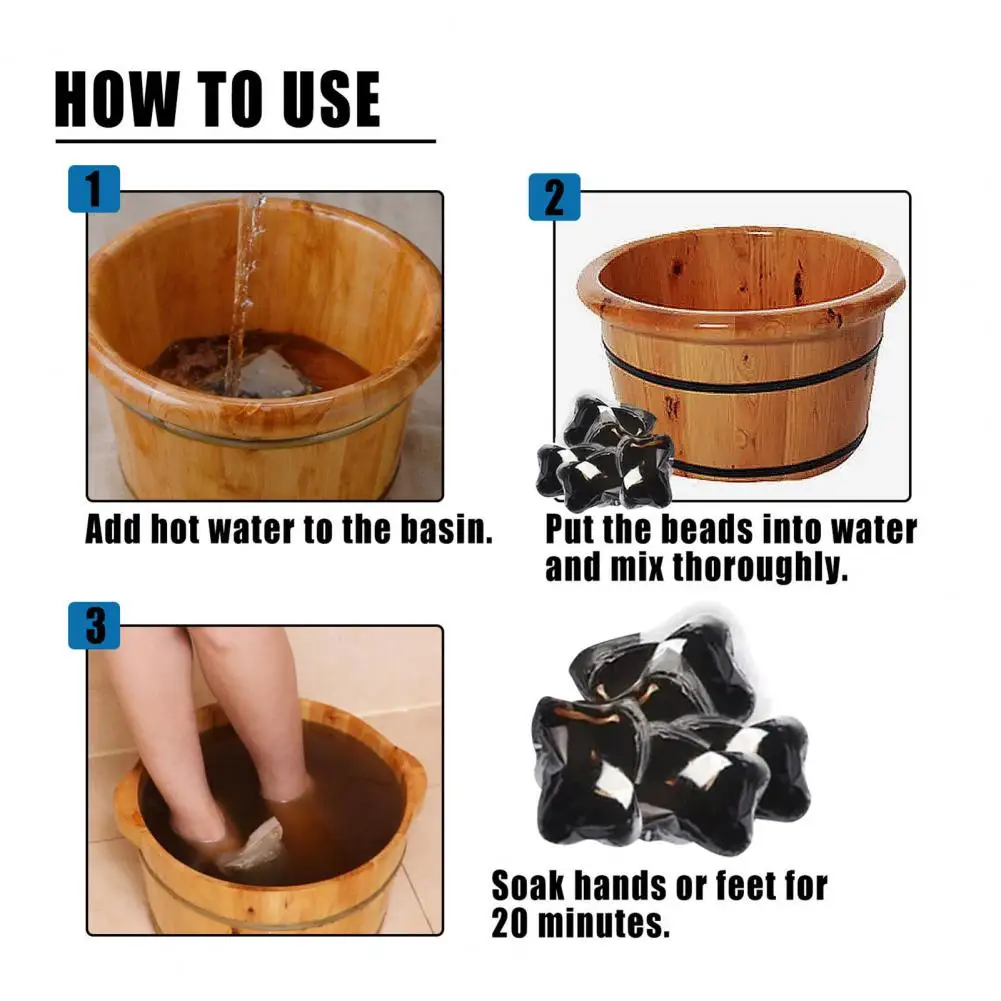 HOW TO USE

1

Add hot water to the basin.

2

Put the beads into water and mix thoroughly.

3

Soak hands or feet for 20 minutes.