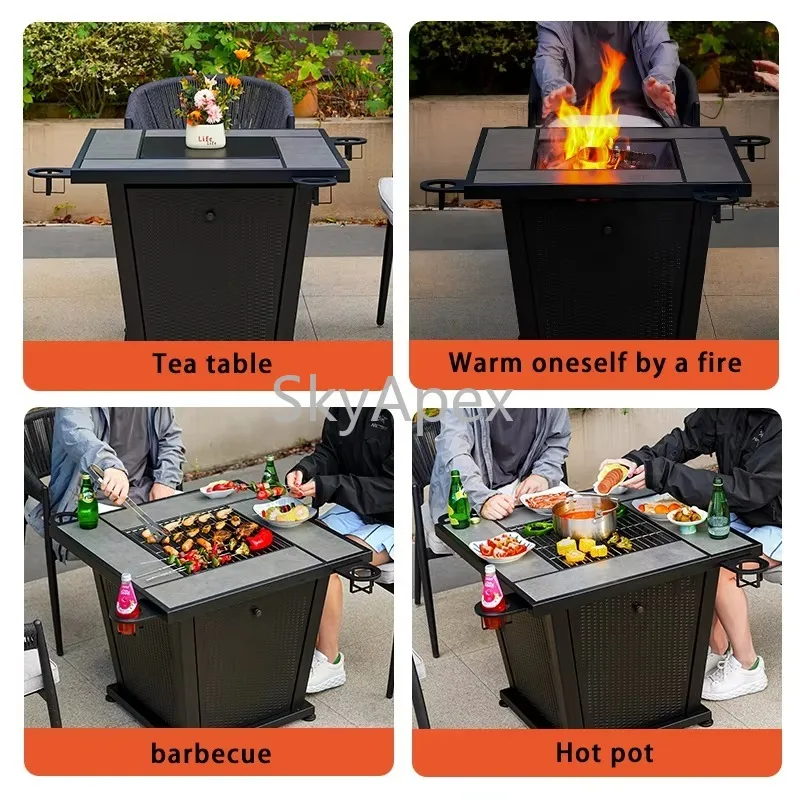 Life

Tea table

Warm oneself by a fire

SkyApex

barbecue

Hot pot