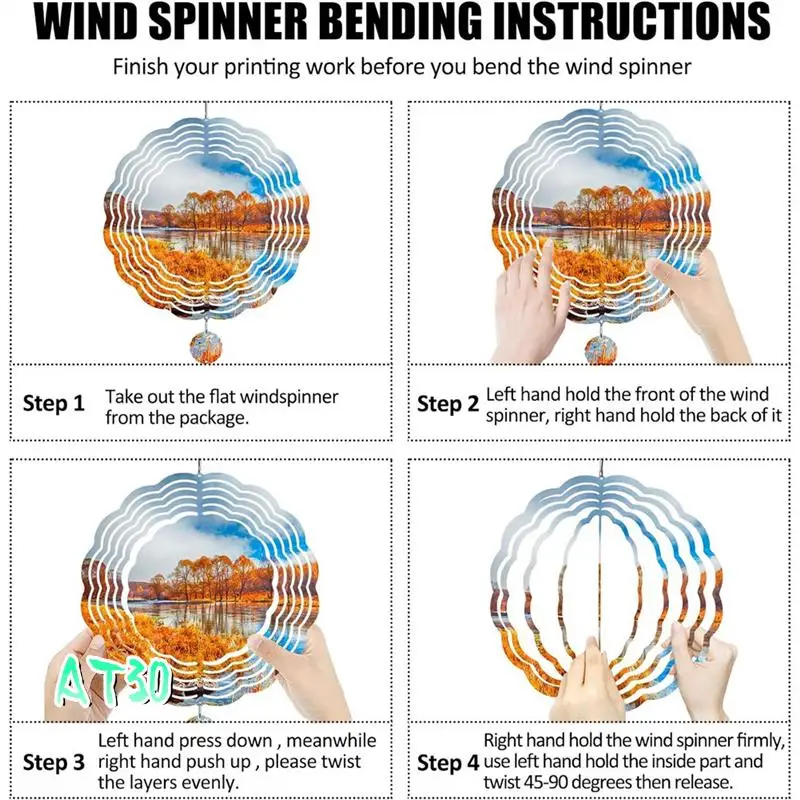 WIND SPINNER BENDING INSTRUCTIONS

Finish your printing work before you bend the wind spinner

Step 1 Take out the flat windspinner from the package.

Step 2 Left hand hold the front of the wind spinner, right hand hold the back of it

AT30

Step 3 Left hand press down , meanwhile right hand push up , please twist the layers evenly.

Step 4 Right hand hold the wind spinner firmly, use left hand hold the inside part and twist 45-90 degrees then release.