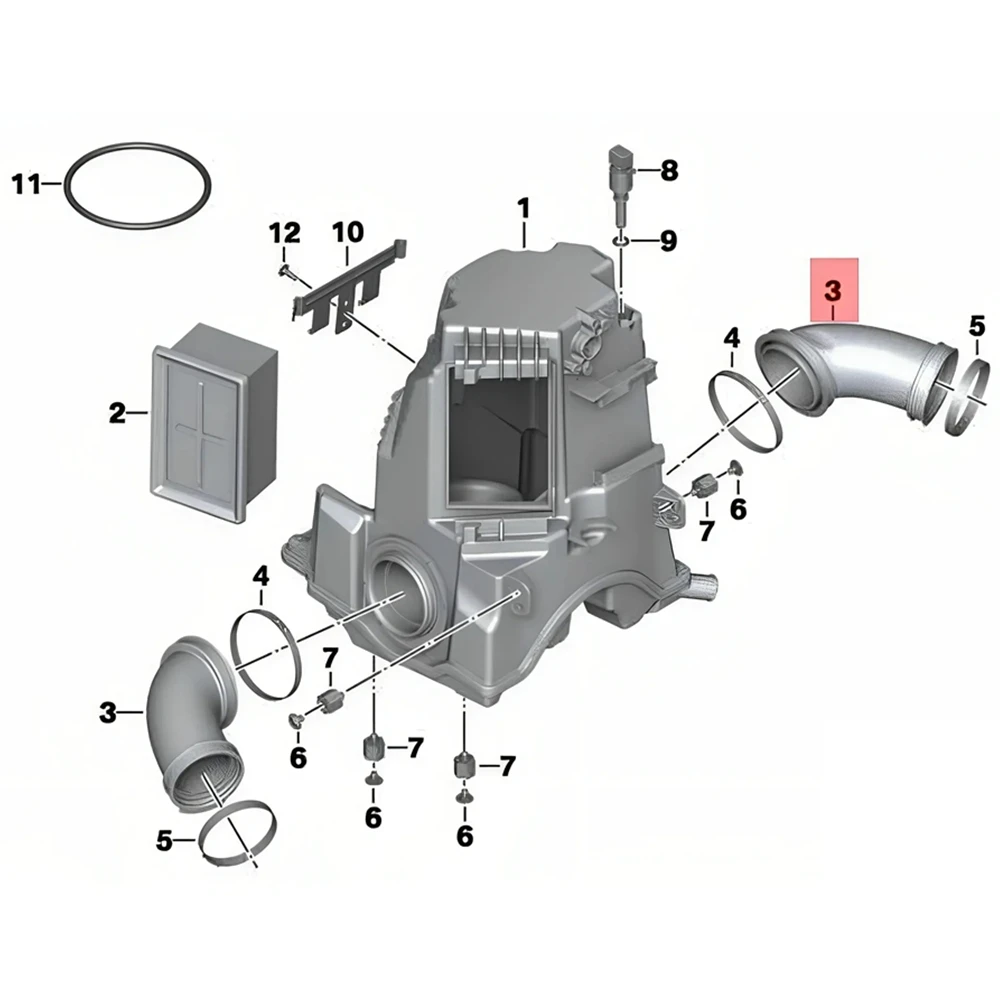 11
12
10
1
8
9
3
4
5
2
6
7
4
7
3
6
7
7
6
6
5