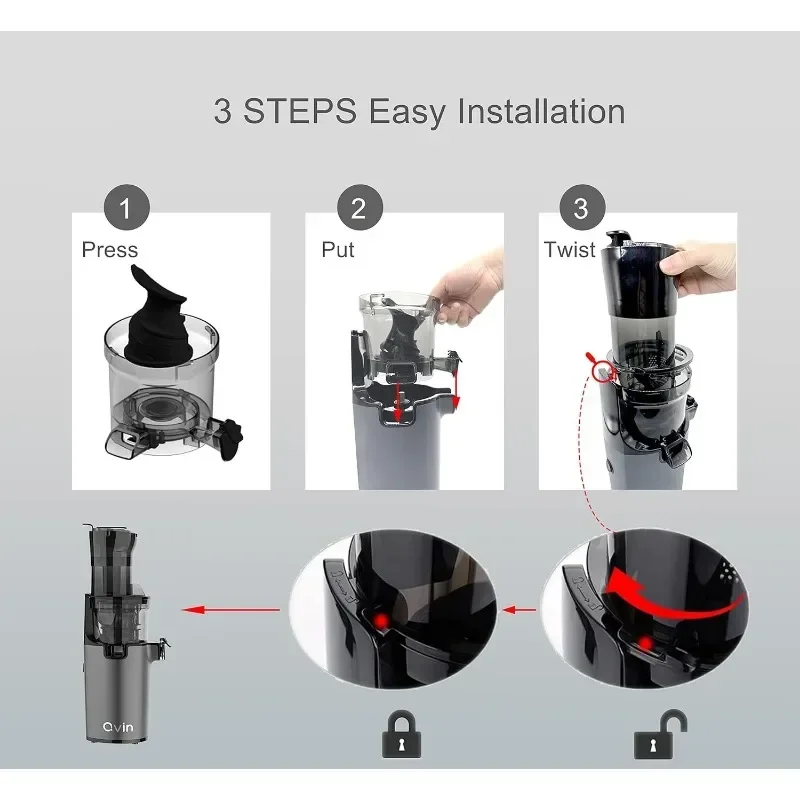 3 STEPS Easy Installation

1
Press

2
Put

3
Twist

Qvin