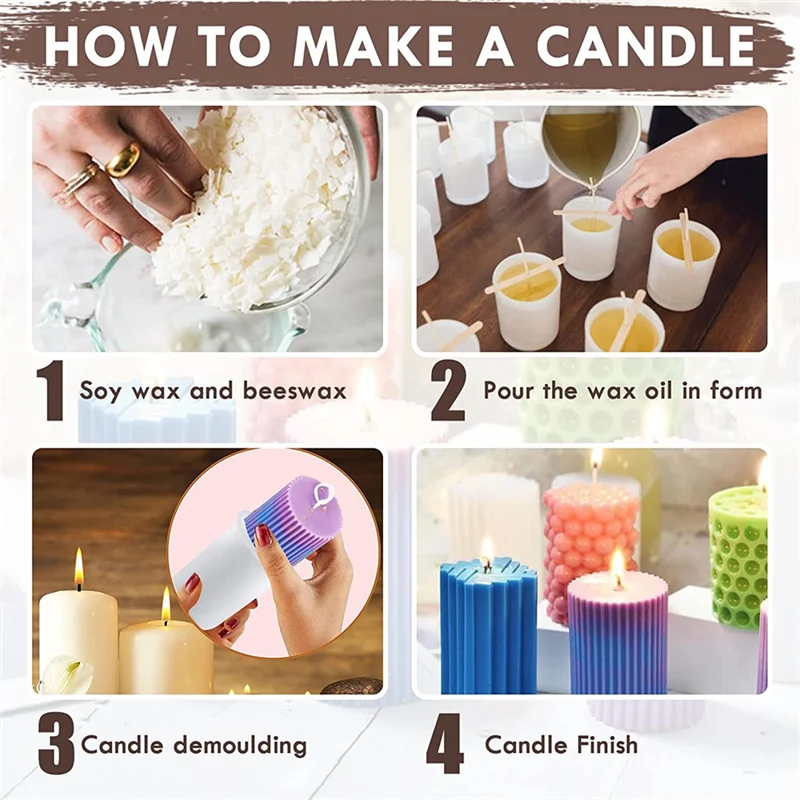 HOW TO MAKE A CANDLE

1 Soy wax and beeswax

2 Pour the wax oil in form

3 Candle demoulding

4 Candle Finish