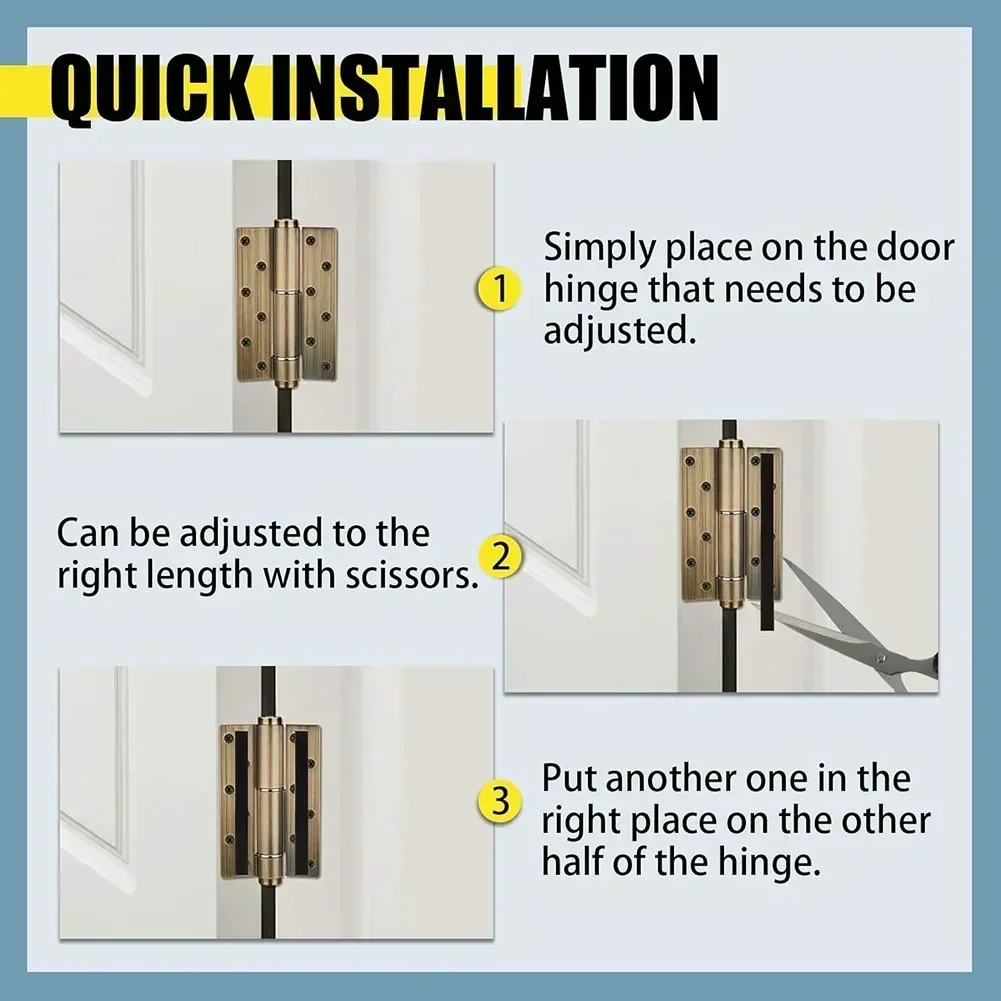 QUICK INSTALLATION

1 Simply place on the door hinge that needs to be adjusted.

Can be adjusted to the right length with scissors. 2

3 Put another one in the right place on the other half of the hinge.