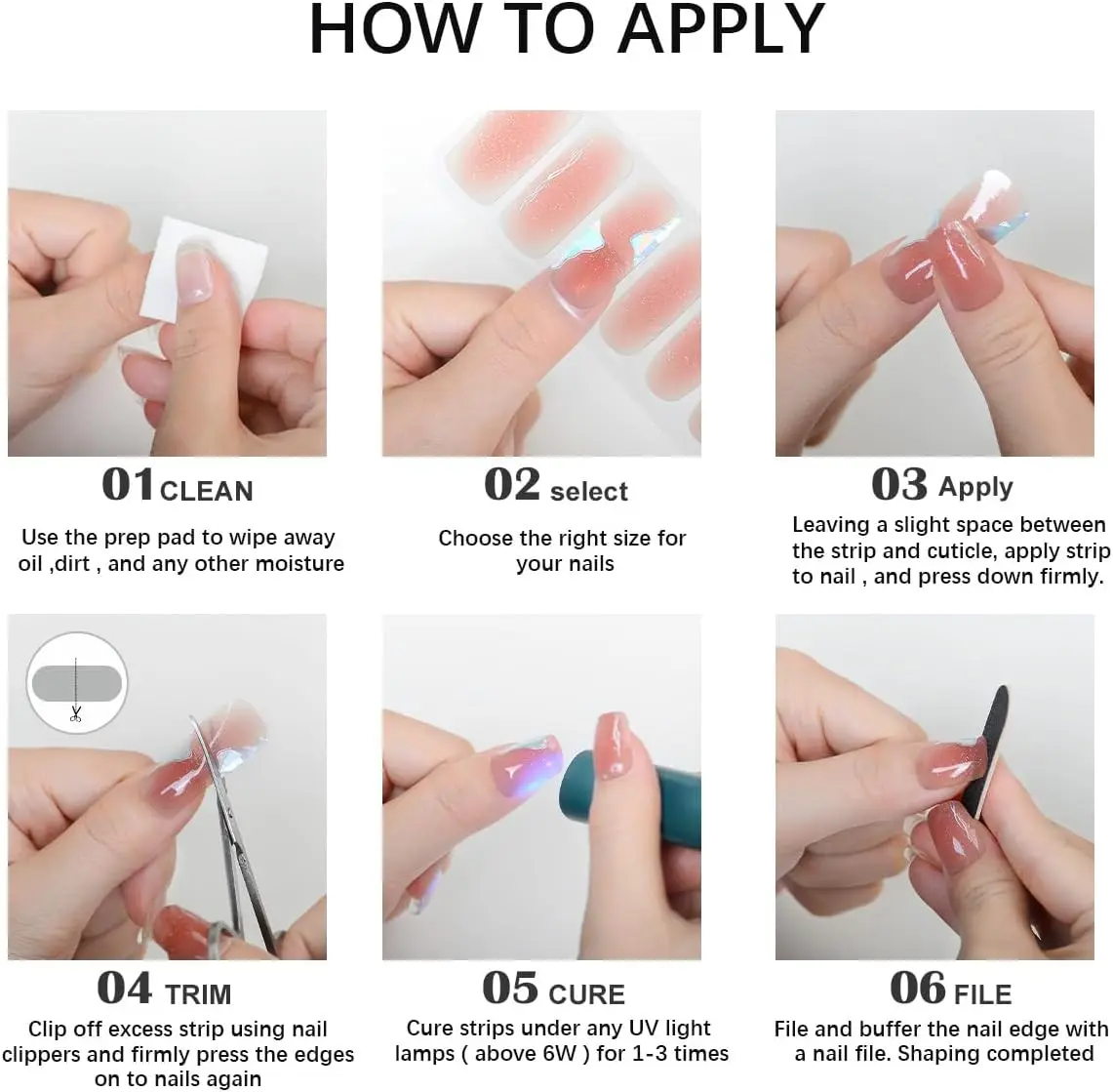 HOW TO APPLY

01 CLEAN

Use the prep pad to wipe away oil ,dirt , and any other moisture

02 select

Choose the right size for your nails

03 Apply

Leaving a slight space between the strip and cuticle, apply strip to nail , and press down firmly.

04 TRIM

Clip off excess strip using nail clippers and firmly press the edges on to nails again

05 CURE

Cure strips under any UV light lamps ( above 6W ) for 1-3 times

06 FILE

File and buffer the nail edge with a nail file. Shaping completed