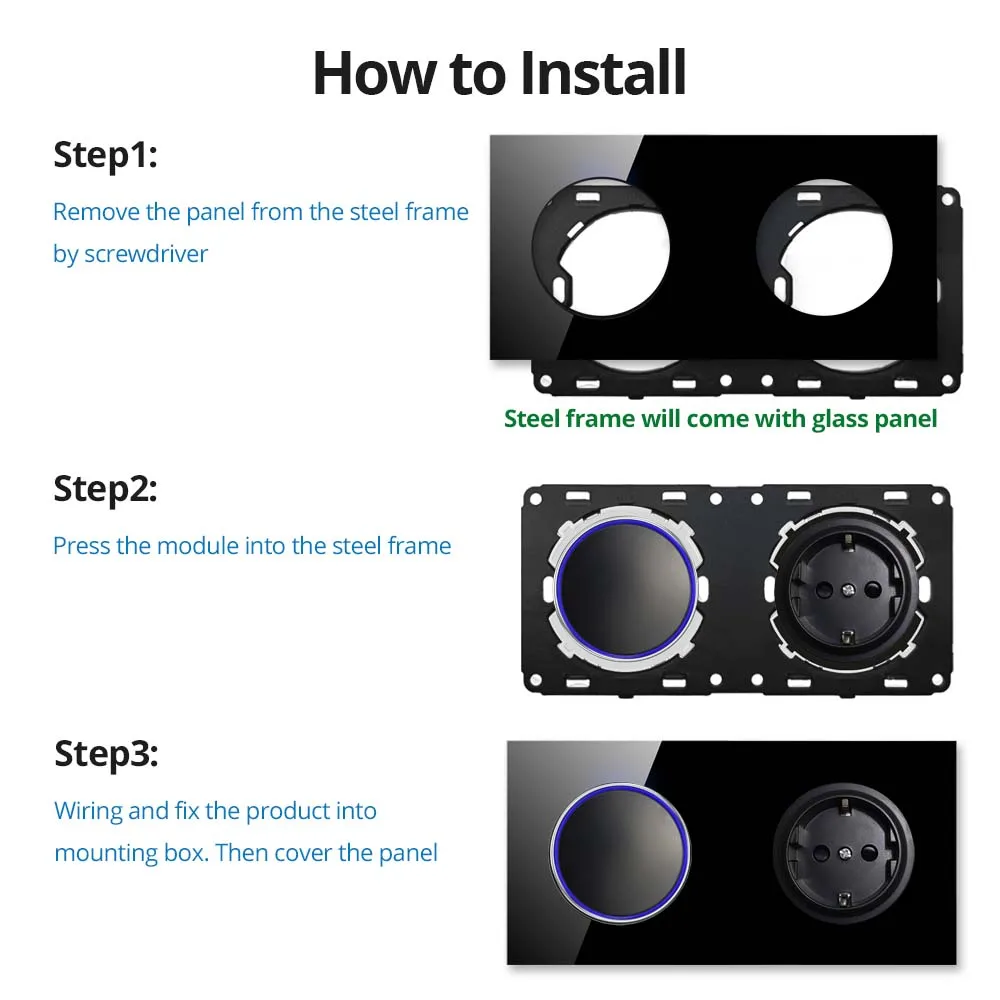 How to Install

Step1:

Remove the panel from the steel frame by screwdriver

Steel frame will come with glass panel

Step2:

Press the module into the steel frame

Step3:

Wiring and fix the product into mounting box. Then cover the panel