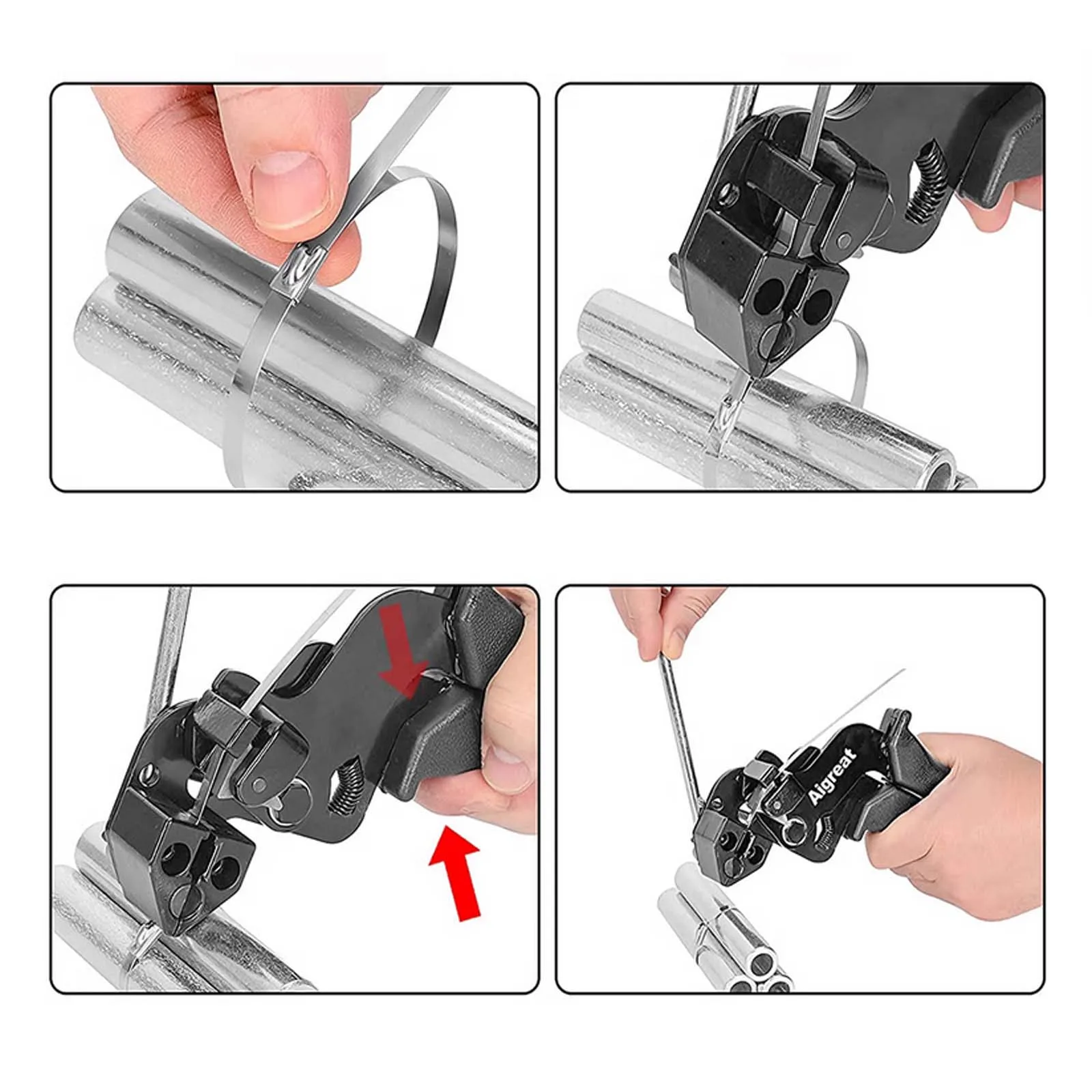 Aigreat