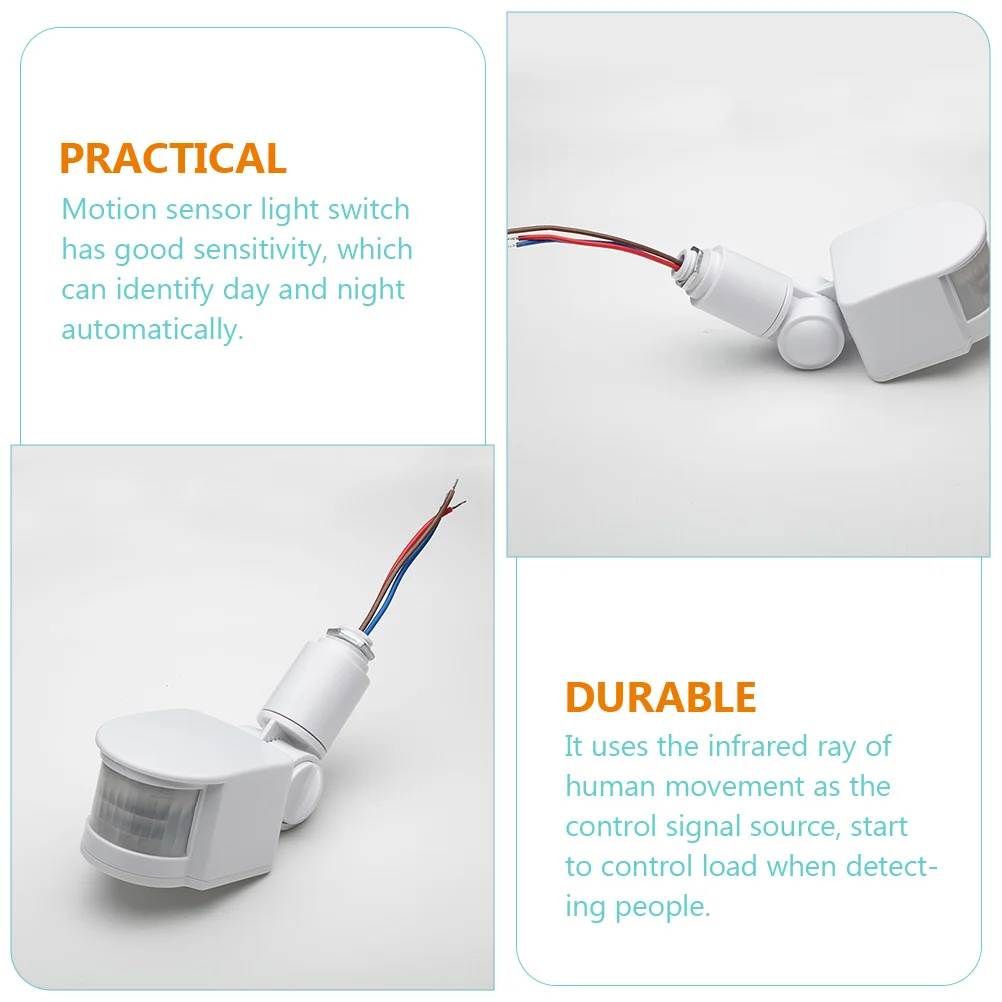 PRACTICAL
Motion sensor light switch has good sensitivity, which can identify day and night automatically.

DURABLE
It uses the infrared ray of human movement as the control signal source, start to control load when detecting people.