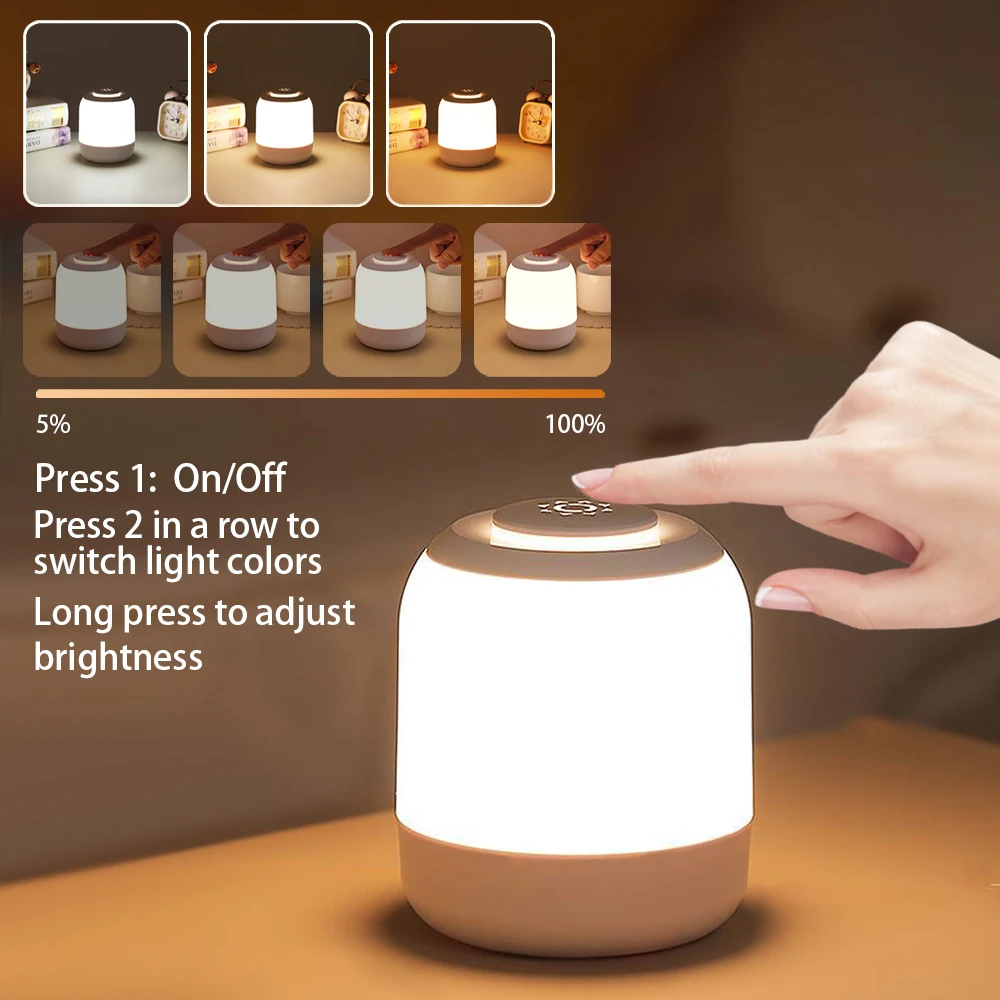 5%

100%

Press 1: On/Off

Press 2 in a row to switch light colors

Long press to adjust brightness