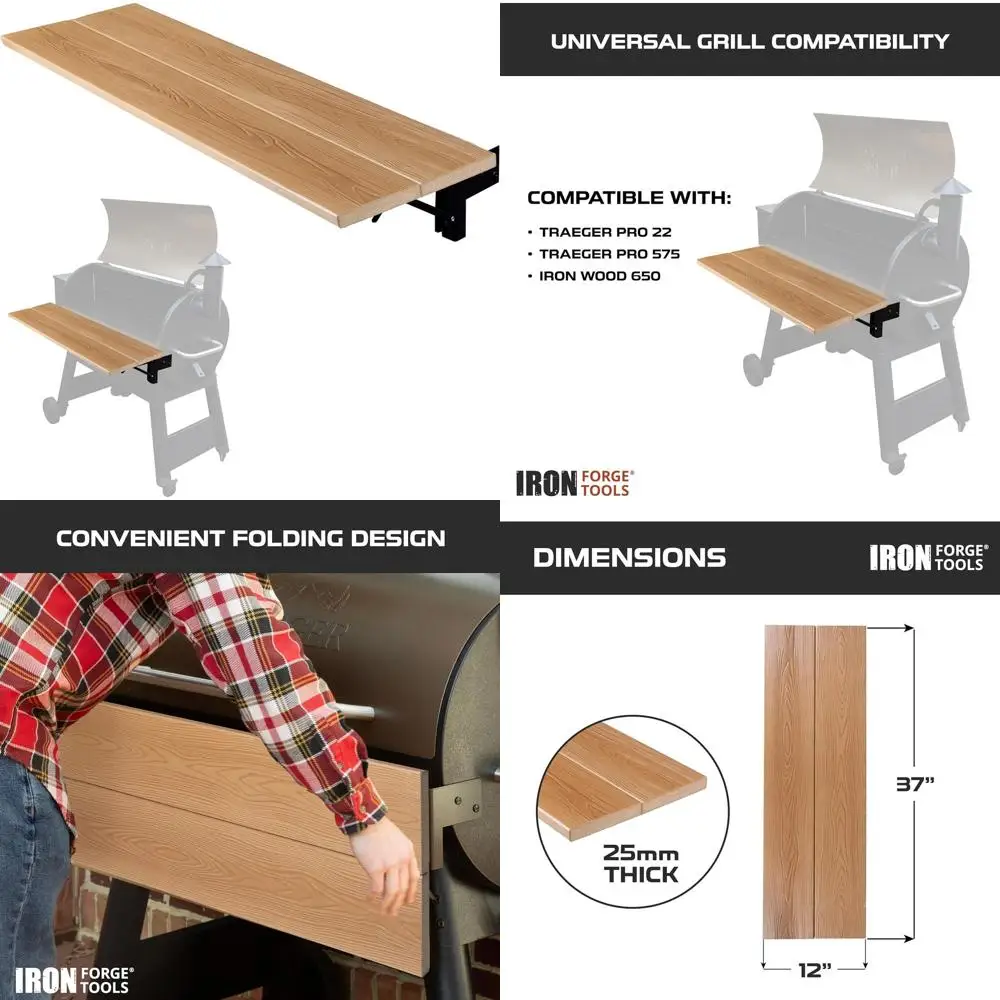 UNIVERSAL GRILL COMPATIBILITY

COMPATIBLE WITH:

• TRAEGER PRO 22
• TRAEGER PRO 575
• IRON WOOD 650

IRON FORGE® TOOLS

CONVENIENT FOLDING DESIGN

IRON FORGE® TOOLS

DIMENSIONS

IRON FORGE® TOOLS

25mm THICK

37"

12"