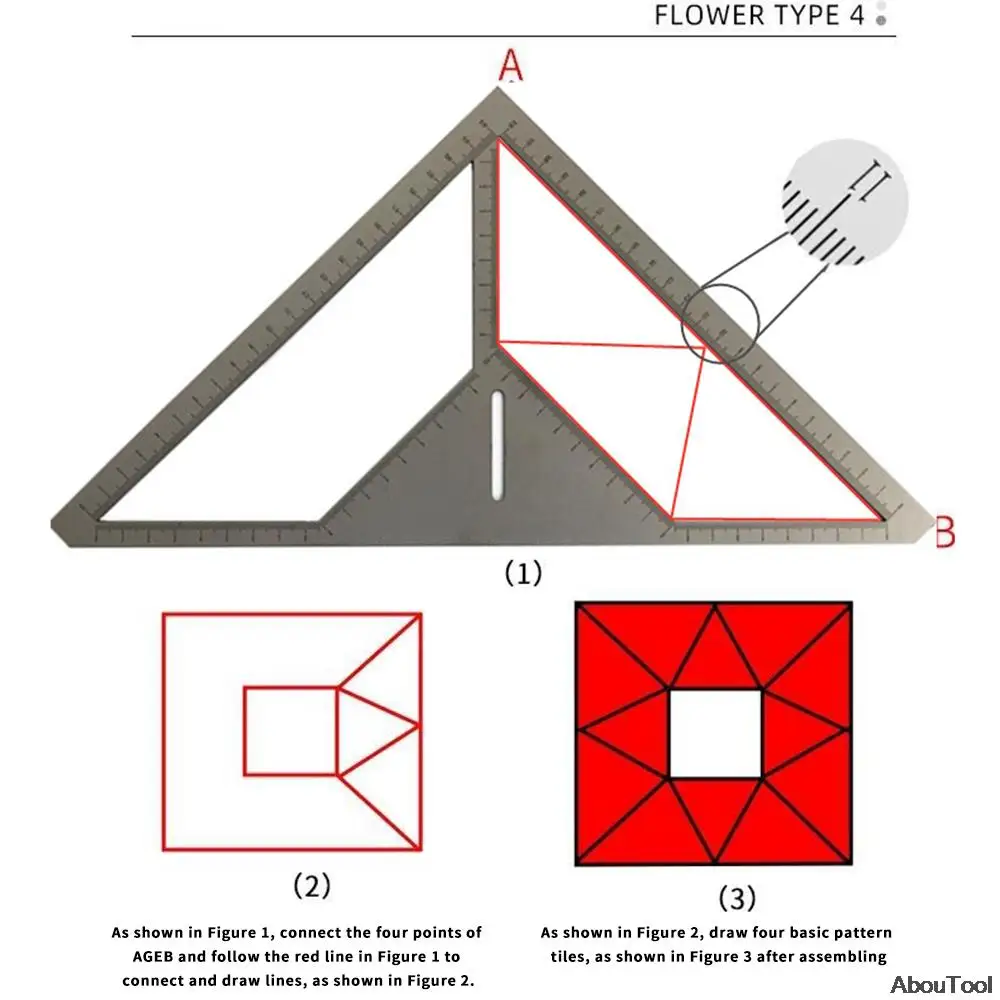 FLOWER TYPE 4

A

B

(1)

(2)

(3)

As shown in Figure 1, connect the four points of AGEB and follow the red line in Figure 1 to connect and draw lines, as shown in Figure 2.

As shown in Figure 2, draw four basic pattern tiles, as shown in Figure 3 after assembling

AbouTool