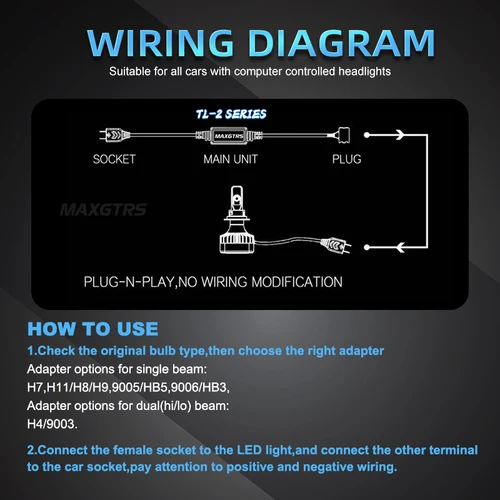 WIRING DIAGRAM
Suitable for all cars with computer controlled headlights

TL-2 SERIES

MAXGTRS

SOCKET MAIN UNIT PLUG

MAXGTRS

PLUG-N-PLAY,NO WIRING MODIFICATION

HOW TO USE
1.Check the original bulb type,then choose the right adapter
Adapter options for single beam:
H7,H11/H8/H9,9005/HB5,9006/HB3,
Adapter options for dual(hi/lo) beam:
H4/9003.

2.Connect the female socket to the LED light,and connect the other terminal to the car socket,pay attention to positive and negative wiring.