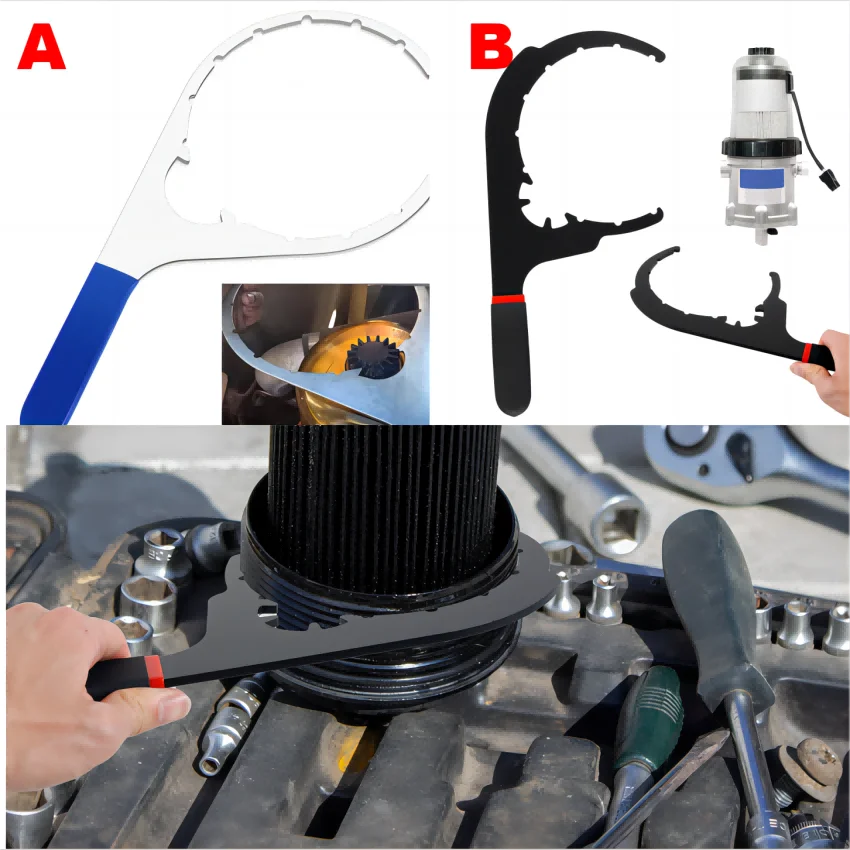 A

B