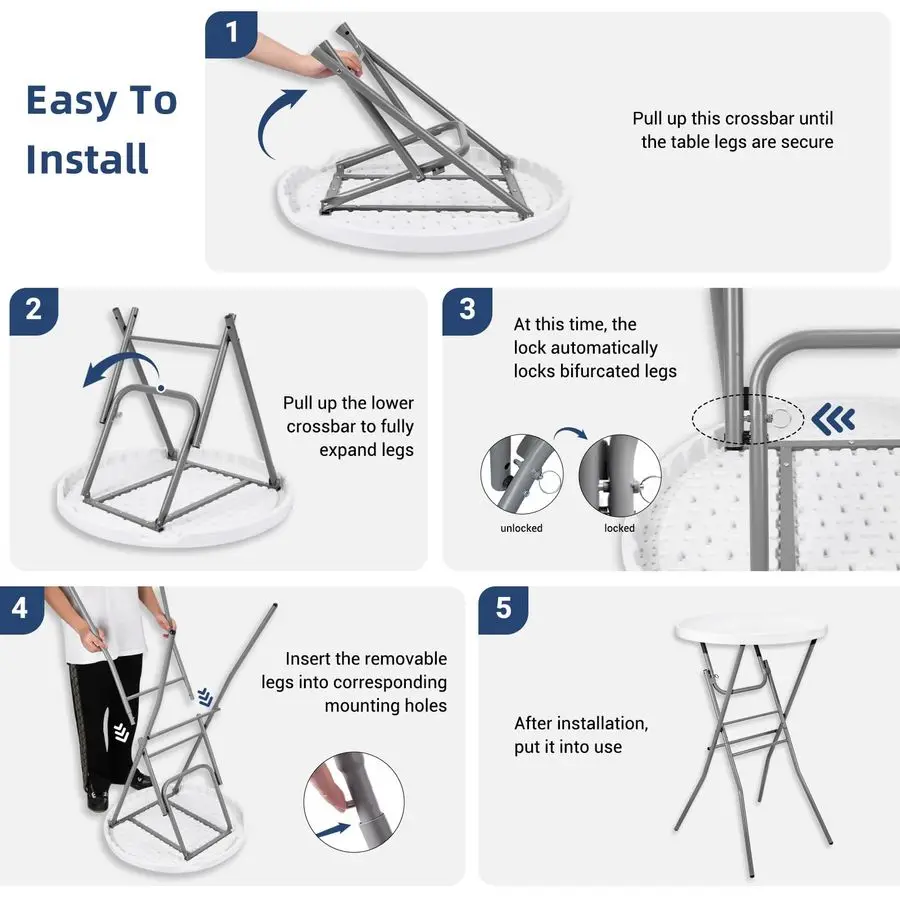 Easy To Install

1

Pull up this crossbar until the table legs are secure

2

Pull up the lower crossbar to fully expand legs

3

At this time, the lock automatically locks bifurcated legs

unlocked

locked

4

Insert the removable legs into corresponding mounting holes

5

After installation, put it into use