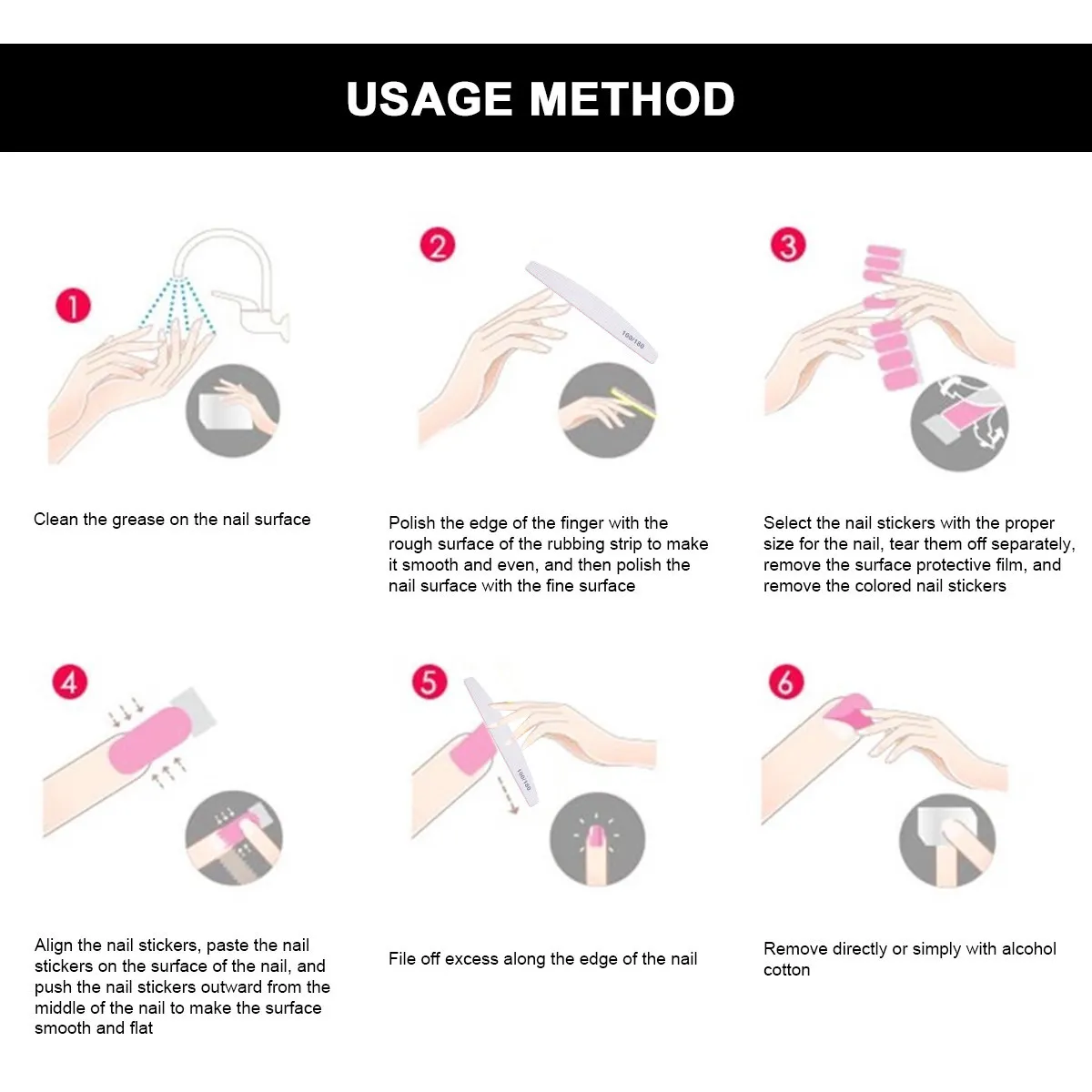 USAGE METHOD

1

Clean the grease on the nail surface

2

100/180

Polish the edge of the finger with the rough surface of the rubbing strip to make it smooth and even, and then polish the nail surface with the fine surface

3

Select the nail stickers with the proper size for the nail, tear them off separately, remove the surface protective film, and remove the colored nail stickers

4

Align the nail stickers, paste the nail stickers on the surface of the nail, and push the nail stickers outward from the middle of the nail to make the surface smooth and flat

5

100/180

File off excess along the edge of the nail

6

Remove directly or simply with alcohol cotton