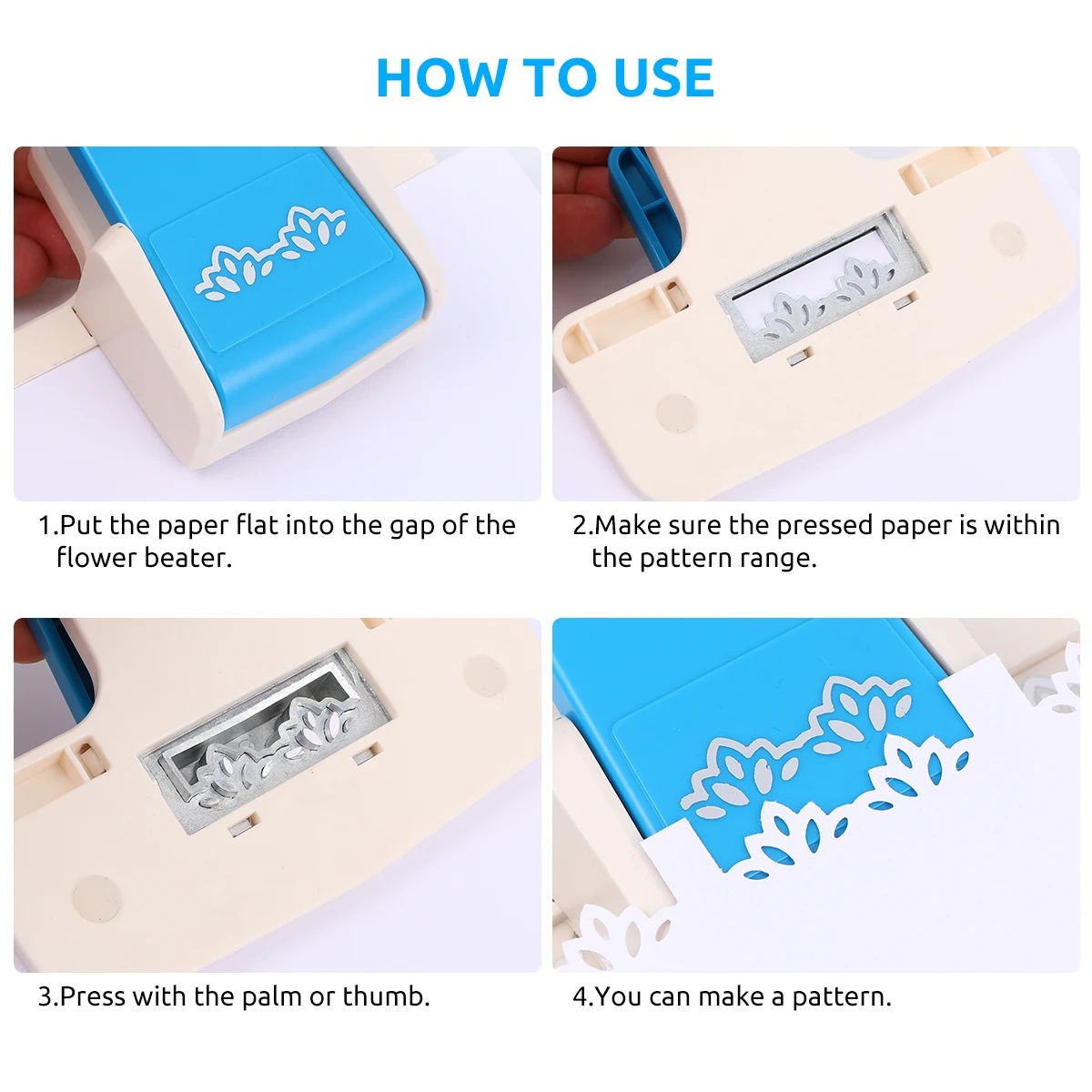 HOW TO USE

1.Put the paper flat into the gap of the flower beater.

2.Make sure the pressed paper is within the pattern range.

3.Press with the palm or thumb.

4.You can make a pattern.