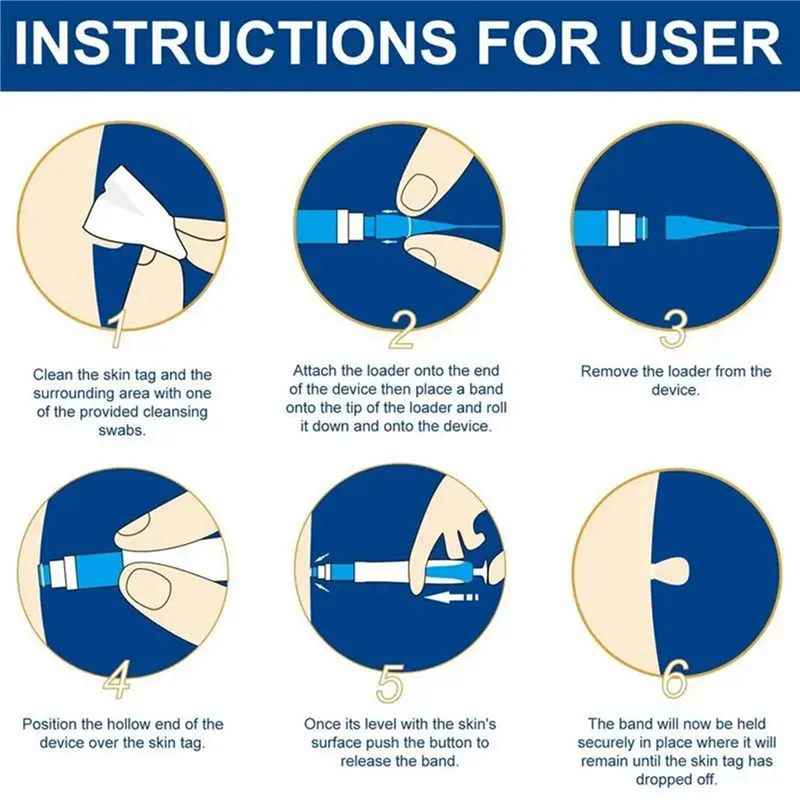 INSTRUCTIONS FOR USER

1

Clean the skin tag and the surrounding area with one of the provided cleansing swabs.

2

Attach the loader onto the end of the device then place a band onto the tip of the loader and roll it down and onto the device.

3

Remove the loader from the device.

4

Position the hollow end of the device over the skin tag.

5

Once its level with the skin's surface push the button to release the band.

6

The band will now be held securely in place where it will remain until the skin tag has dropped off.