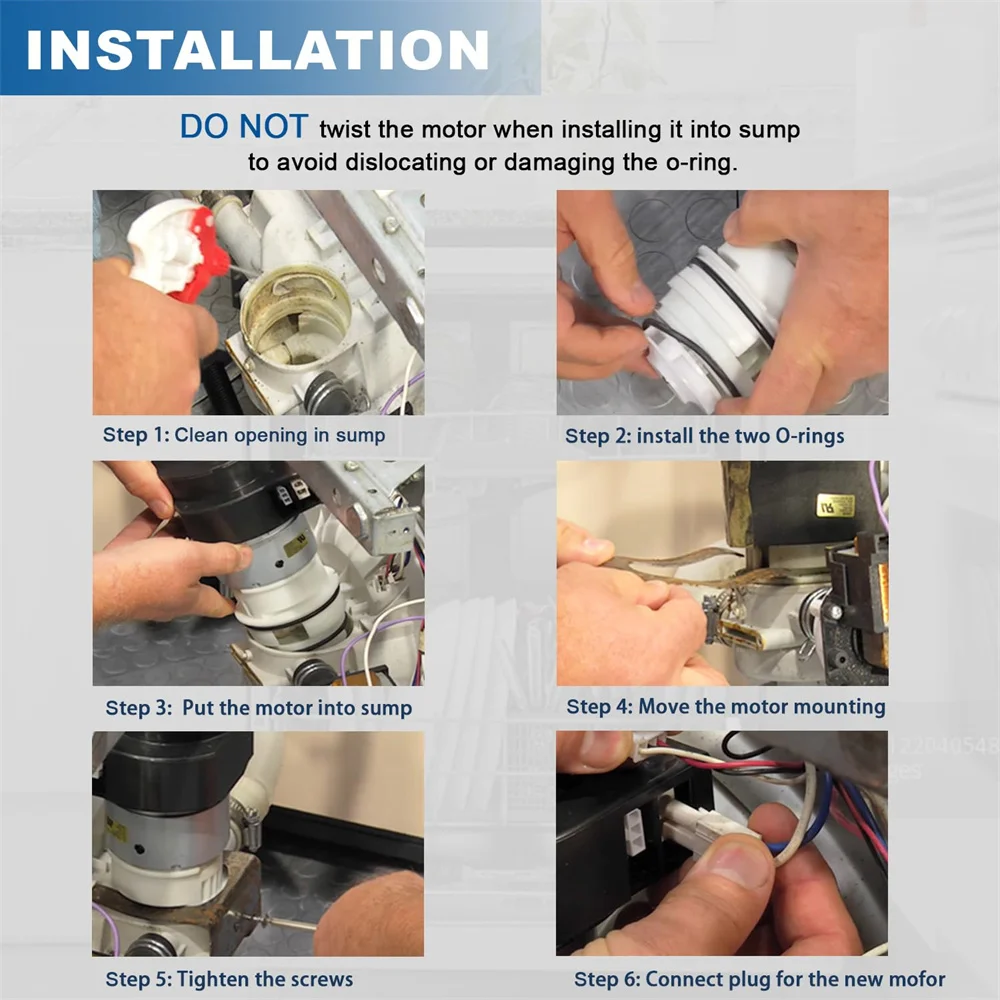 INSTALLATION

DO NOT twist the motor when installing it into sump to avoid dislocating or damaging the o-ring.

Step 1: Clean opening in sump

Step 2: install the two O-rings

Step 3: Put the motor into sump

Step 4: Move the motor mounting

Step 5: Tighten the screws

Step 6: Connect plug for the new mofor