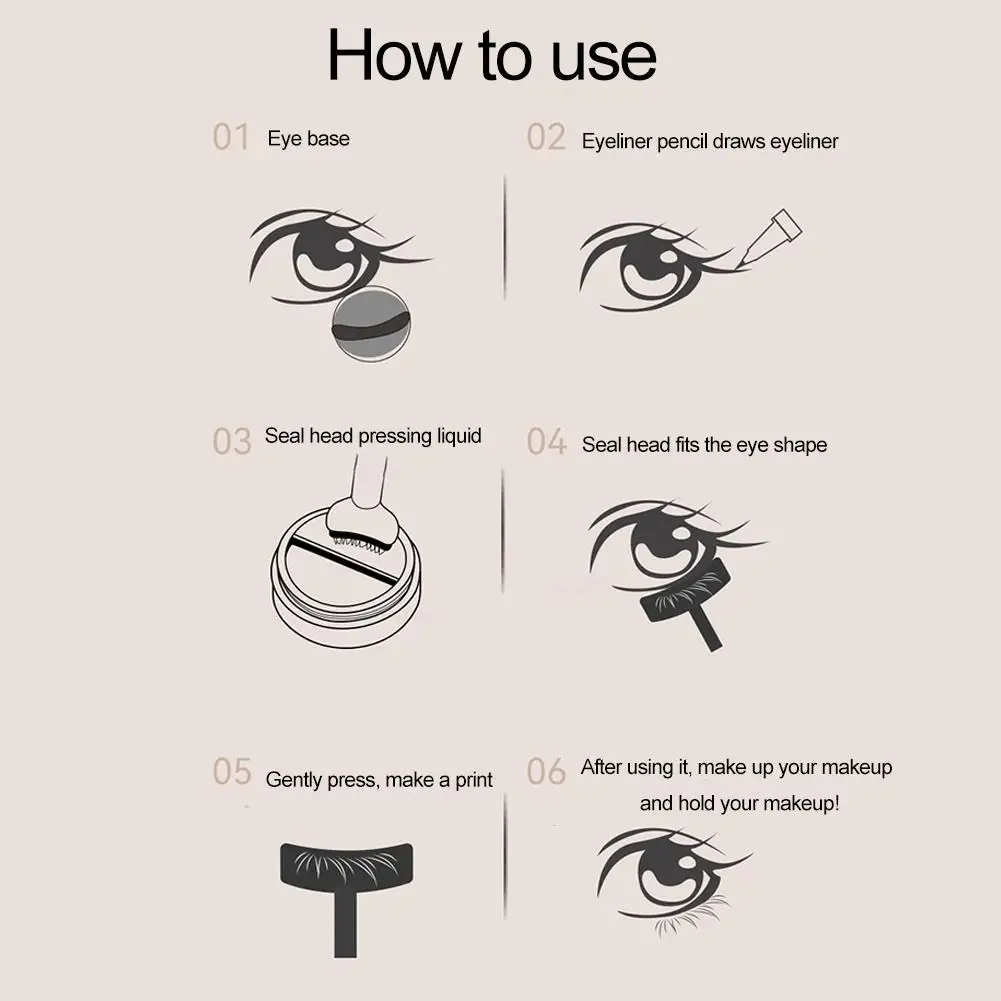 How to use

01 Eye base

02 Eyeliner pencil draws eyeliner

03 Seal head pressing liquid

04 Seal head fits the eye shape

05 Gently press, make a print

06 After using it, make up your makeup and hold your makeup!