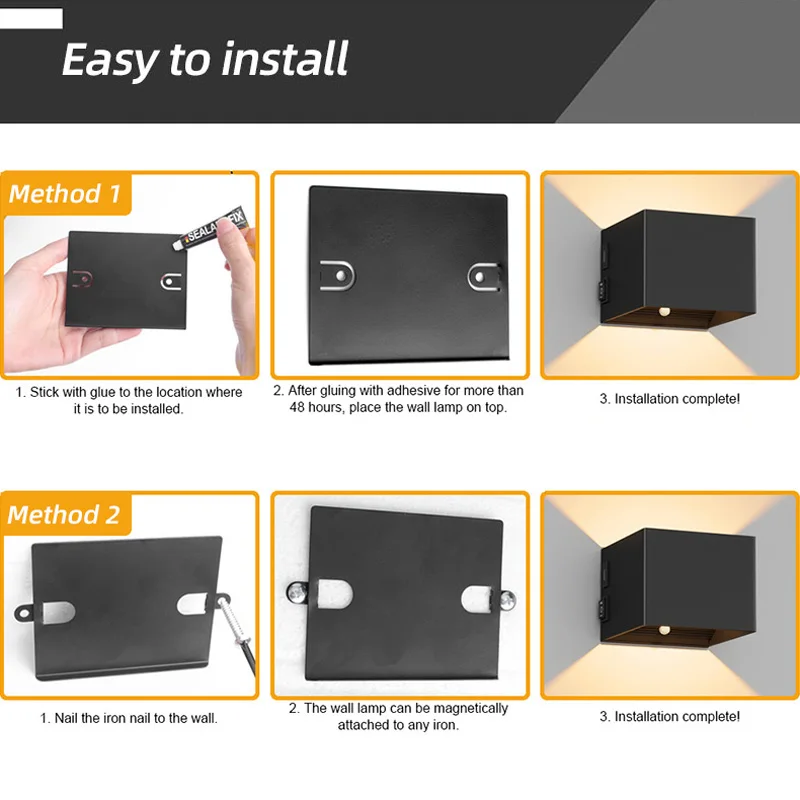 Easy to install

Method 1

SEALANT FIX

1. Stick with glue to the location where it is to be installed.

2. After gluing with adhesive for more than 48 hours, place the wall lamp on top.

3. Installation complete!

Method 2

1. Nail the iron nail to the wall.

2. The wall lamp can be magnetically attached to any iron.

3. Installation complete!