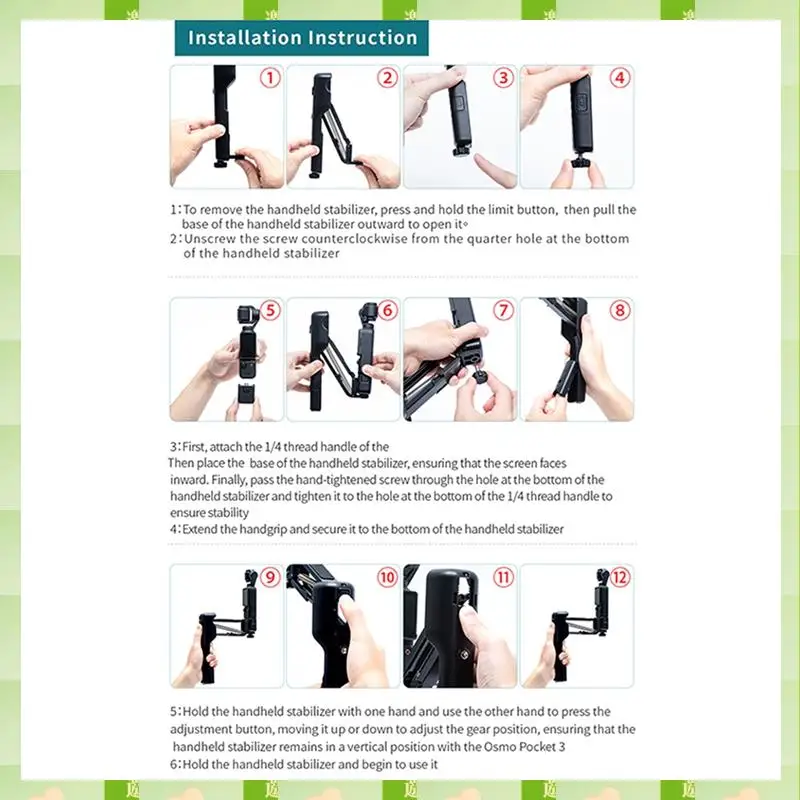 Installation Instruction

① ② ③ ④

1: To remove the handheld stabilizer, press and hold the limit button, then pull the base of the handheld stabilizer outward to open it。
2: Unscrew the screw counterclockwise from the quarter hole at the bottom of the handheld stabilizer

⑤ ⑥ ⑦ ⑧

3: First, attach the 1/4 thread handle of the
Then place the base of the handheld stabilizer, ensuring that the screen faces inward. Finally, pass the hand-tightened screw through the hole at the bottom of the handheld stabilizer and tighten it to the hole at the bottom of the 1/4 thread handle to ensure stability
4: Extend the handgrip and secure it to the bottom of the handheld stabilizer

⑨ ⑩ ⑪ ⑫

5: Hold the handheld stabilizer with one hand and use the other hand to press the adjustment button, moving it up or down to adjust the gear position, ensuring that the handheld stabilizer remains in a vertical position with the Osmo Pocket 3
6: Hold the handheld stabilizer and begin to use it