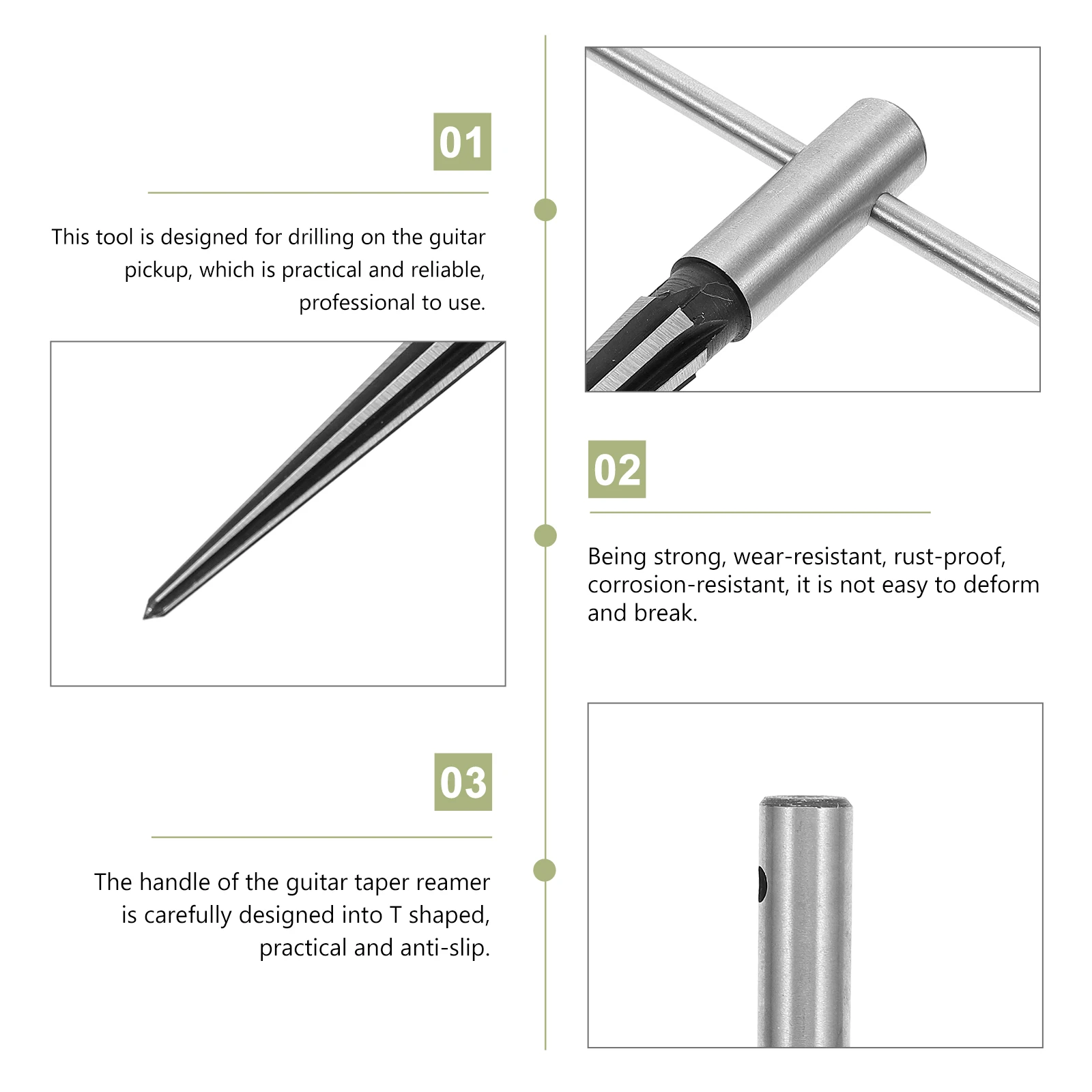 01

This tool is designed for drilling on the guitar pickup, which is practical and reliable, professional to use.

02

Being strong, wear-resistant, rust-proof, corrosion-resistant, it is not easy to deform and break.

03

The handle of the guitar taper reamer is carefully designed into T shaped, practical and anti-slip.