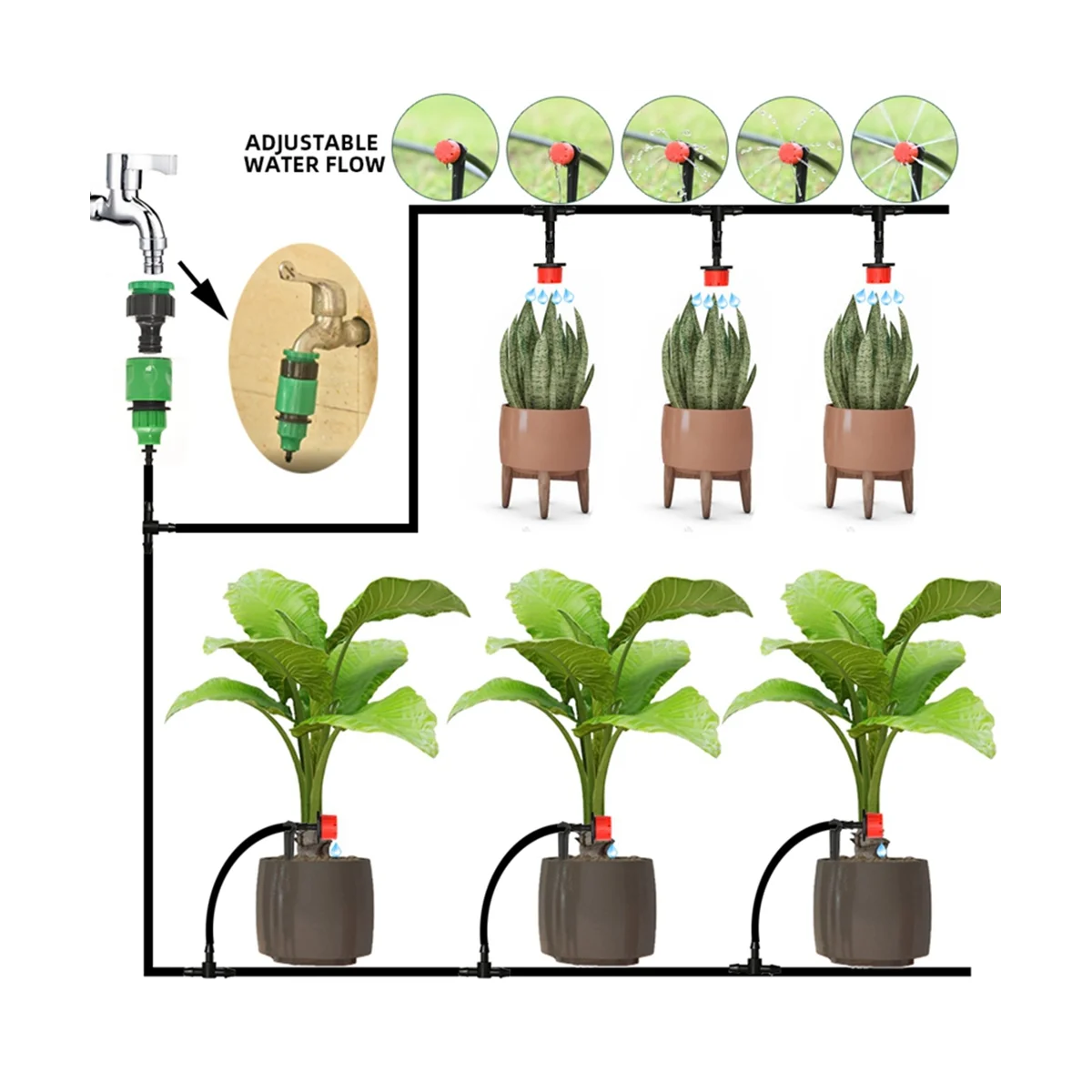 ADJUSTABLE
WATER FLOW