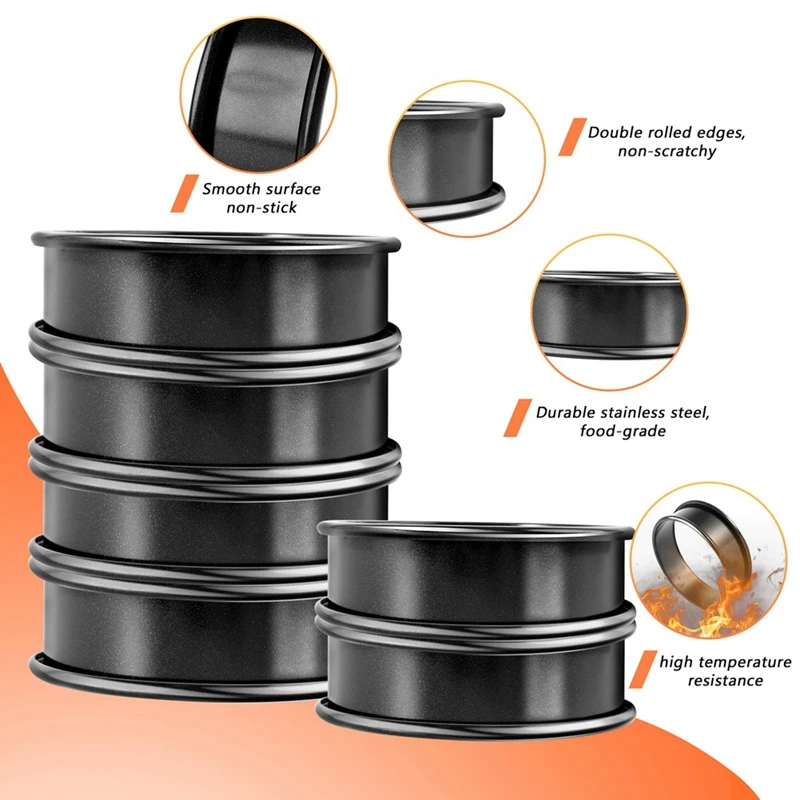 Smooth surface
non-stick

Double rolled edges,
non-scratchy

Durable stainless steel,
food-grade

high temperature
resistance