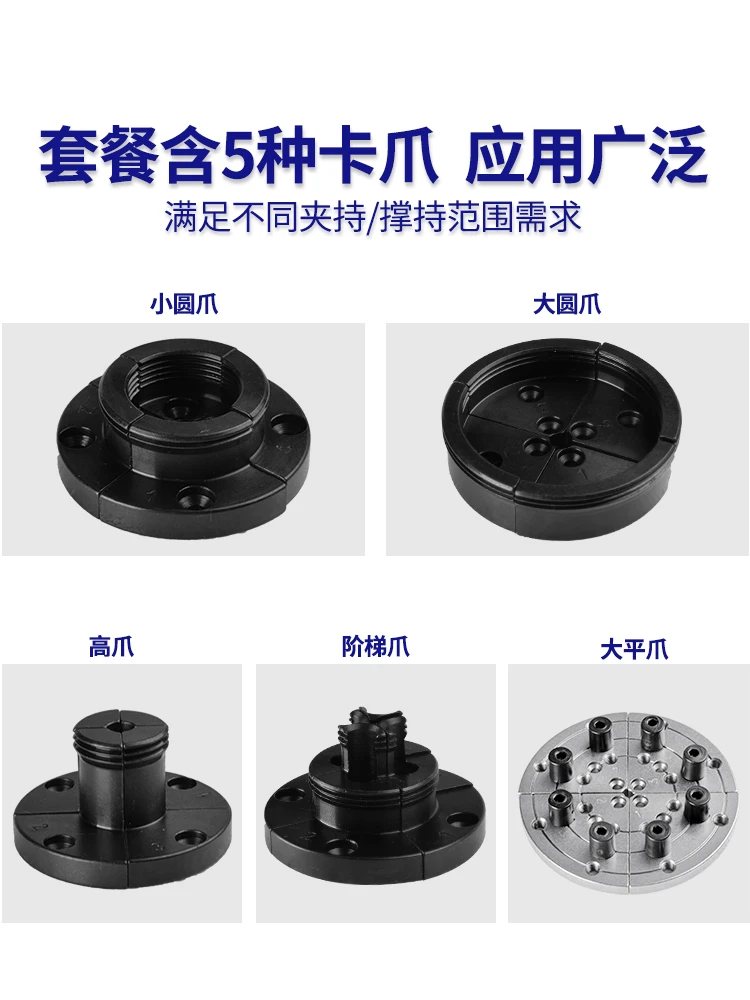 套餐含5种卡爪 应用广泛
满足不同夹持/撑持范围需求

小圆爪

大圆爪

高爪

阶梯爪

大平爪