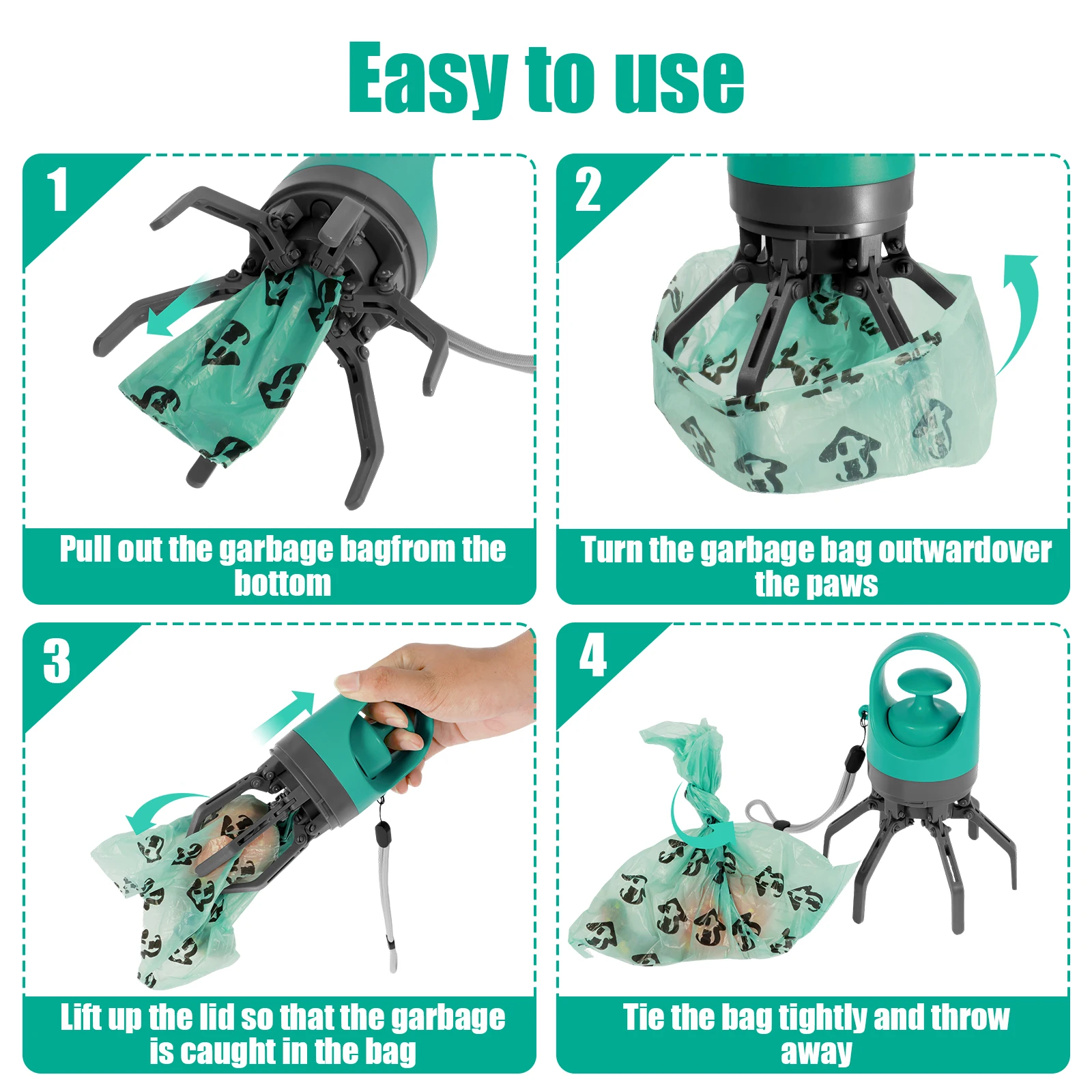 Easy to use

1

Pull out the garbage bagfrom the bottom

2

Turn the garbage bag outwardover the paws

3

Lift up the lid so that the garbage is caught in the bag

4

Tie the bag tightly and throw away