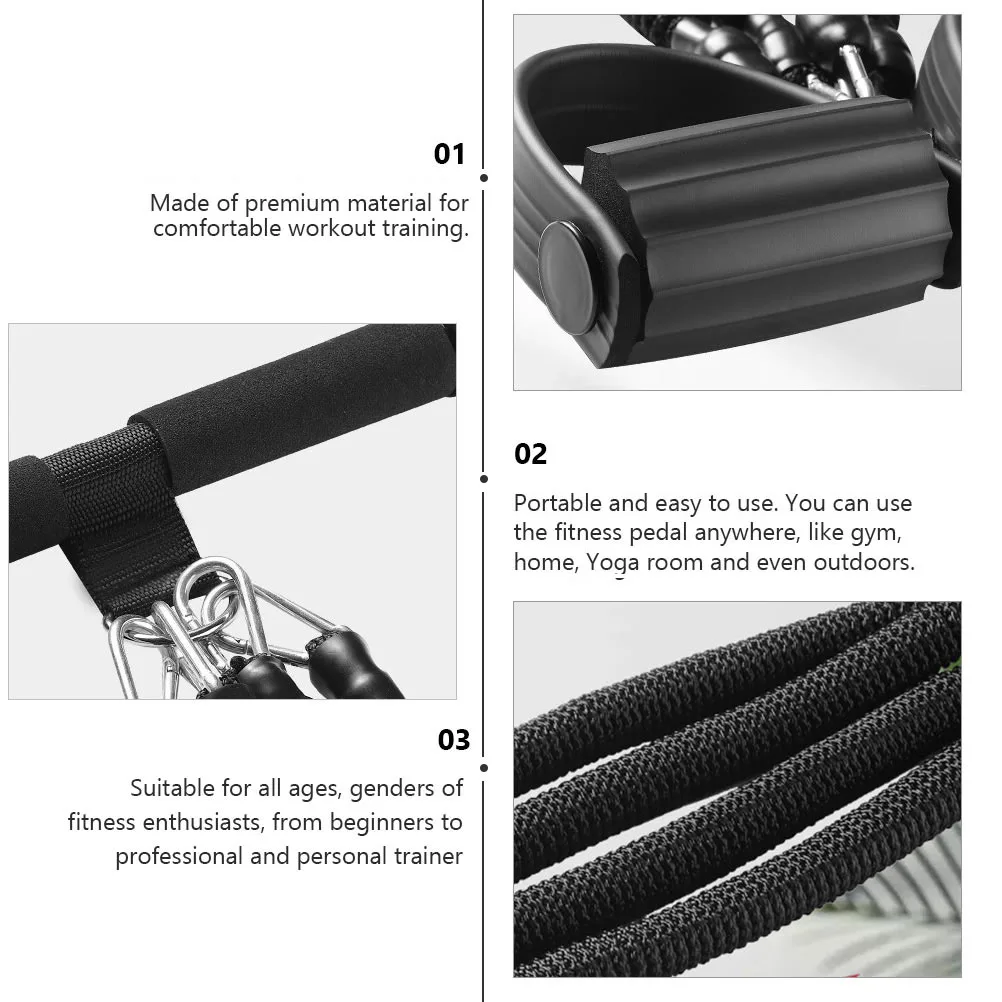 01

Made of premium material for comfortable workout training.

02

Portable and easy to use. You can use the fitness pedal anywhere, like gym, home, Yoga room and even outdoors.

03

Suitable for all ages, genders of fitness enthusiasts, from beginners to professional and personal trainer