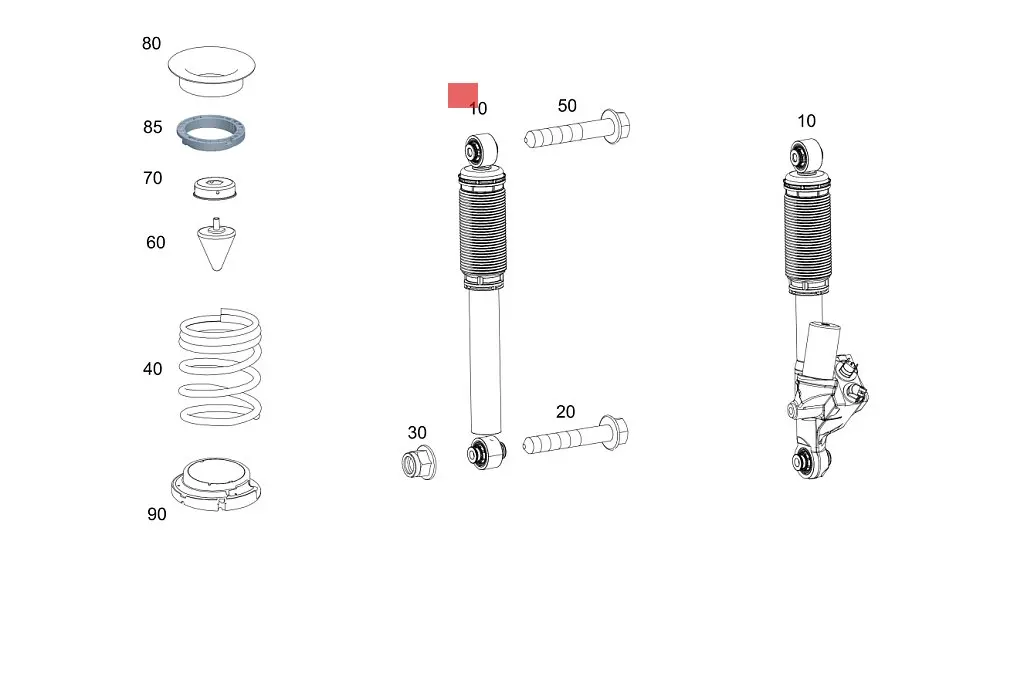 80
85
70
60
40
90
10
50
30
20
10