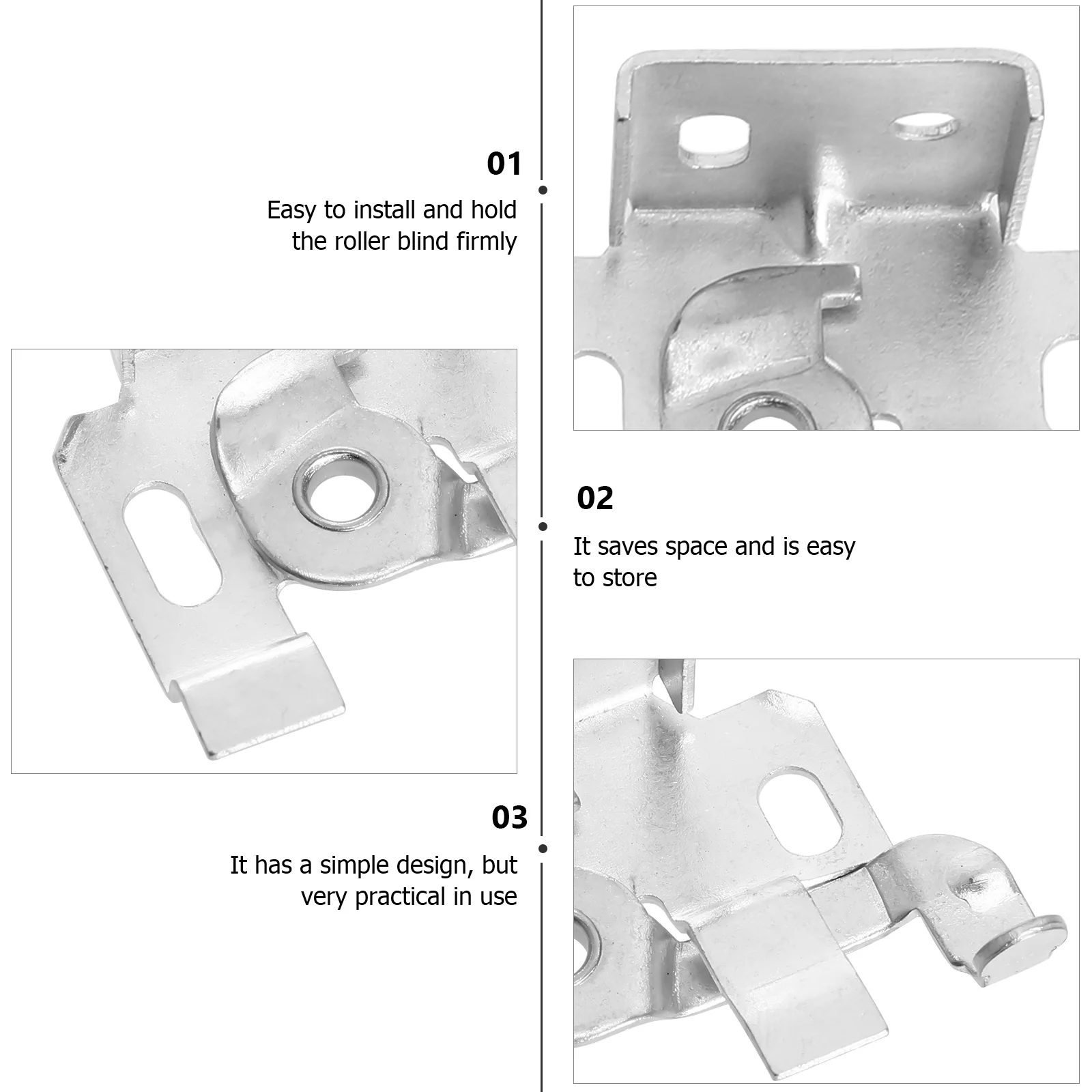 01

Easy to install and hold the roller blind firmly

02

It saves space and is easy to store

03

It has a simple design, but very practical in use