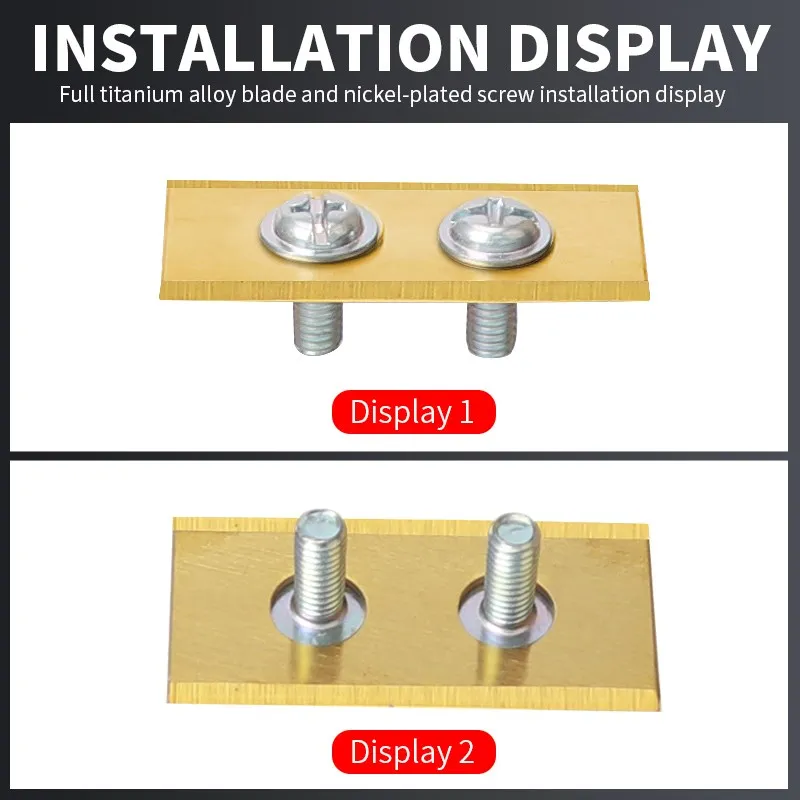 INSTALLATION DISPLAY

Full titanium alloy blade and nickel-plated screw installation display

Display 1

Display 2