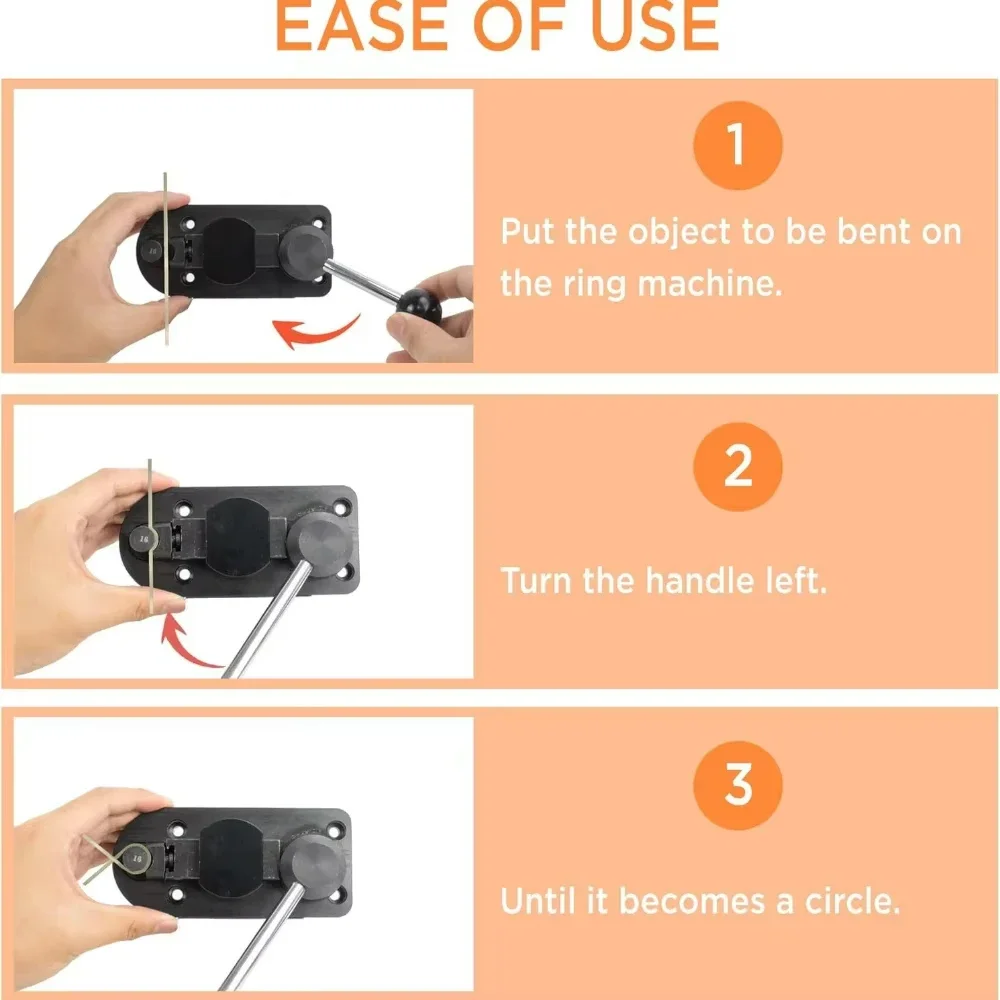 EASE OF USE

16

1

Put the object to be bent on the ring machine.

16

2

Turn the handle left.

16

3

Until it becomes a circle.