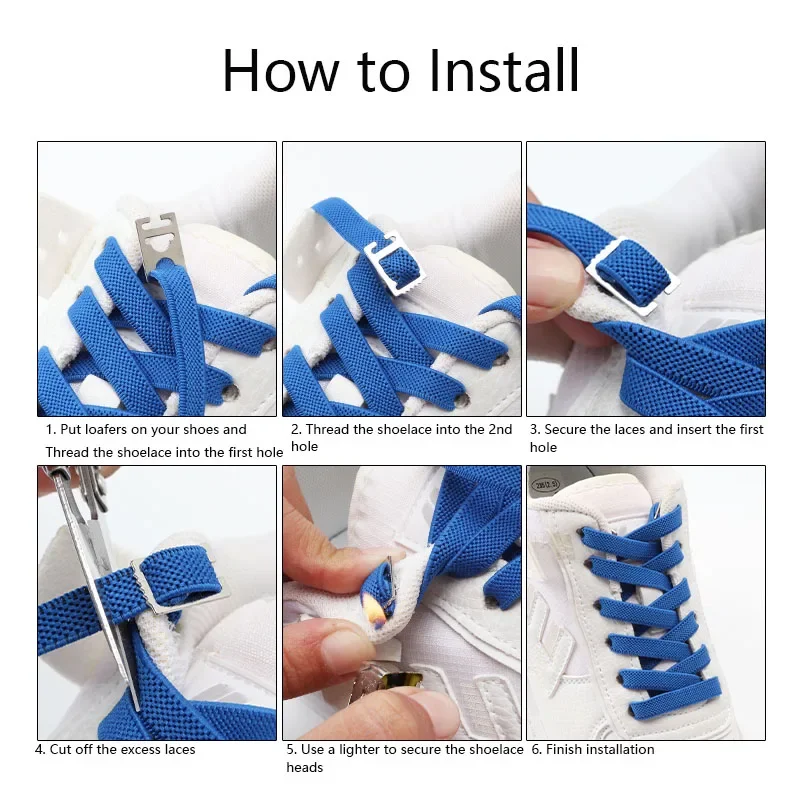 How to Install

1. Put loafers on your shoes and Thread the shoelace into the first hole

2. Thread the shoelace into the 2nd hole

3. Secure the laces and insert the first hole

4. Cut off the excess laces

5. Use a lighter to secure the shoelace heads

6. Finish installation