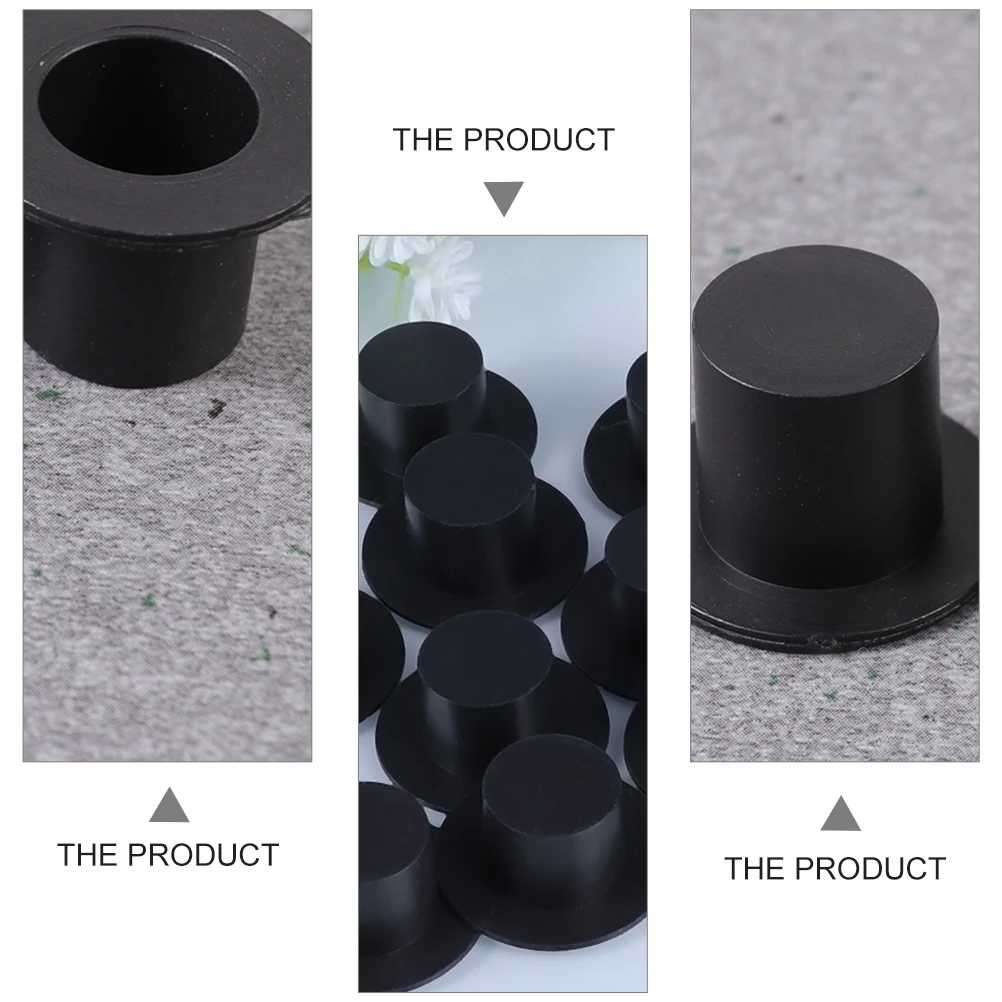 THE PRODUCT

THE PRODUCT

THE PRODUCT