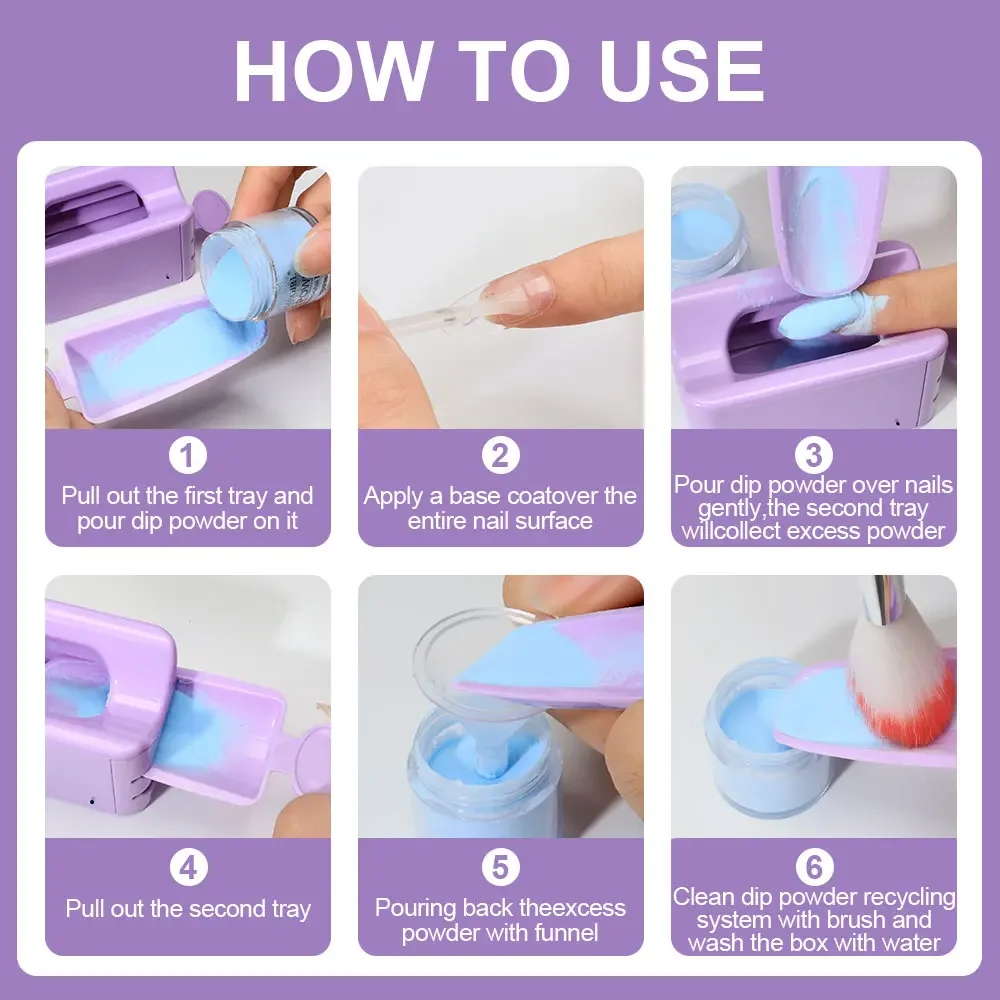 HOW TO USE

1
Pull out the first tray and pour dip powder on it

2
Apply a base coatover the entire nail surface

3
Pour dip powder over nails gently,the second tray willcollect excess powder

4
Pull out the second tray

5
Pouring back theexcess powder with funnel

6
Clean dip powder recycling system with brush and wash the box with water