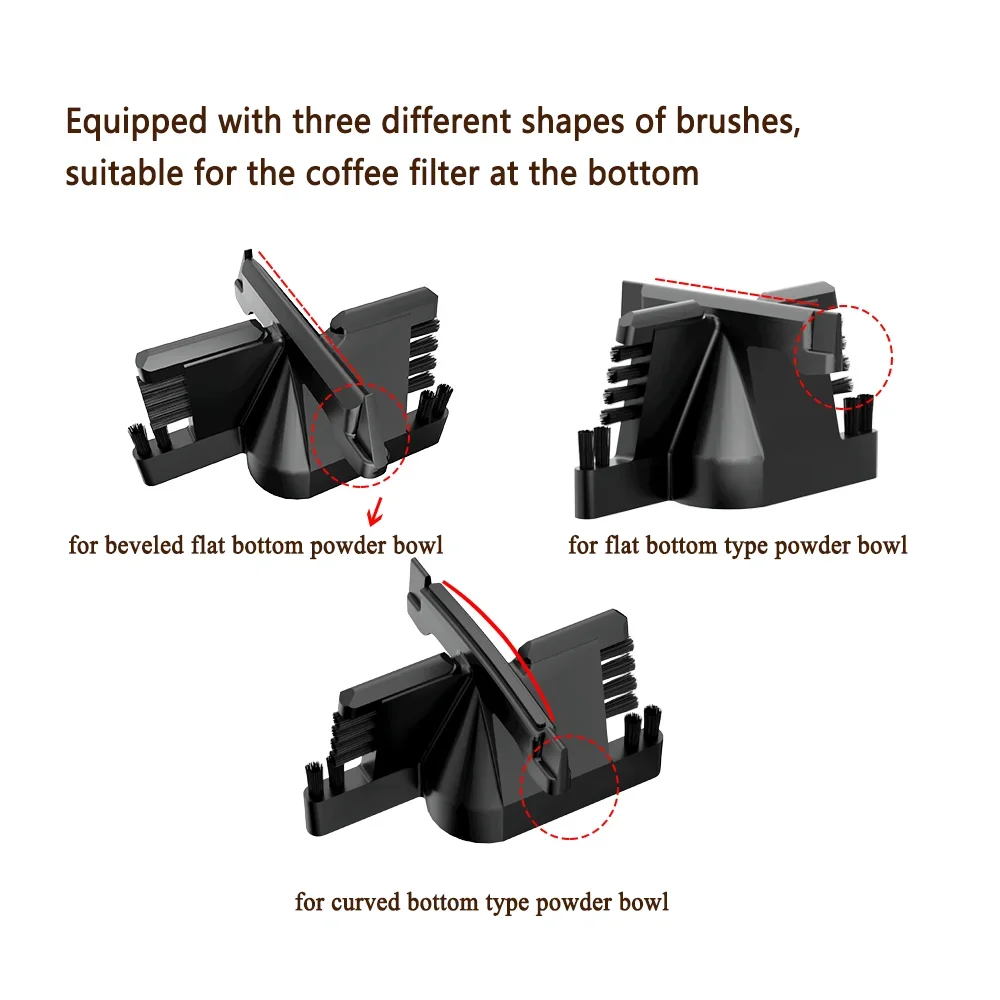 Equipped with three different shapes of brushes, suitable for the coffee filter at the bottom

for beveled flat bottom powder bowl

for flat bottom type powder bowl

for curved bottom type powder bowl