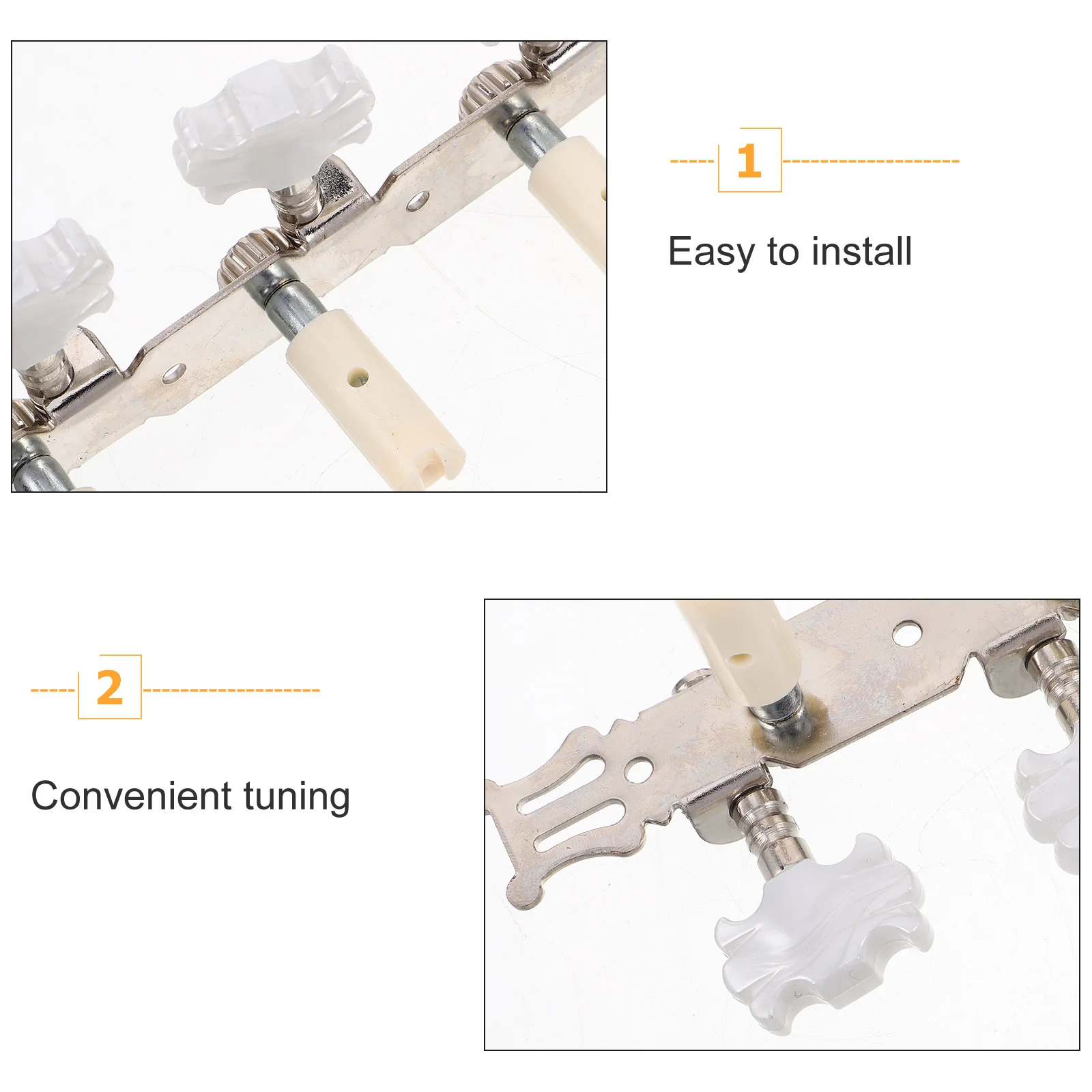 1

Easy to install

2

Convenient tuning