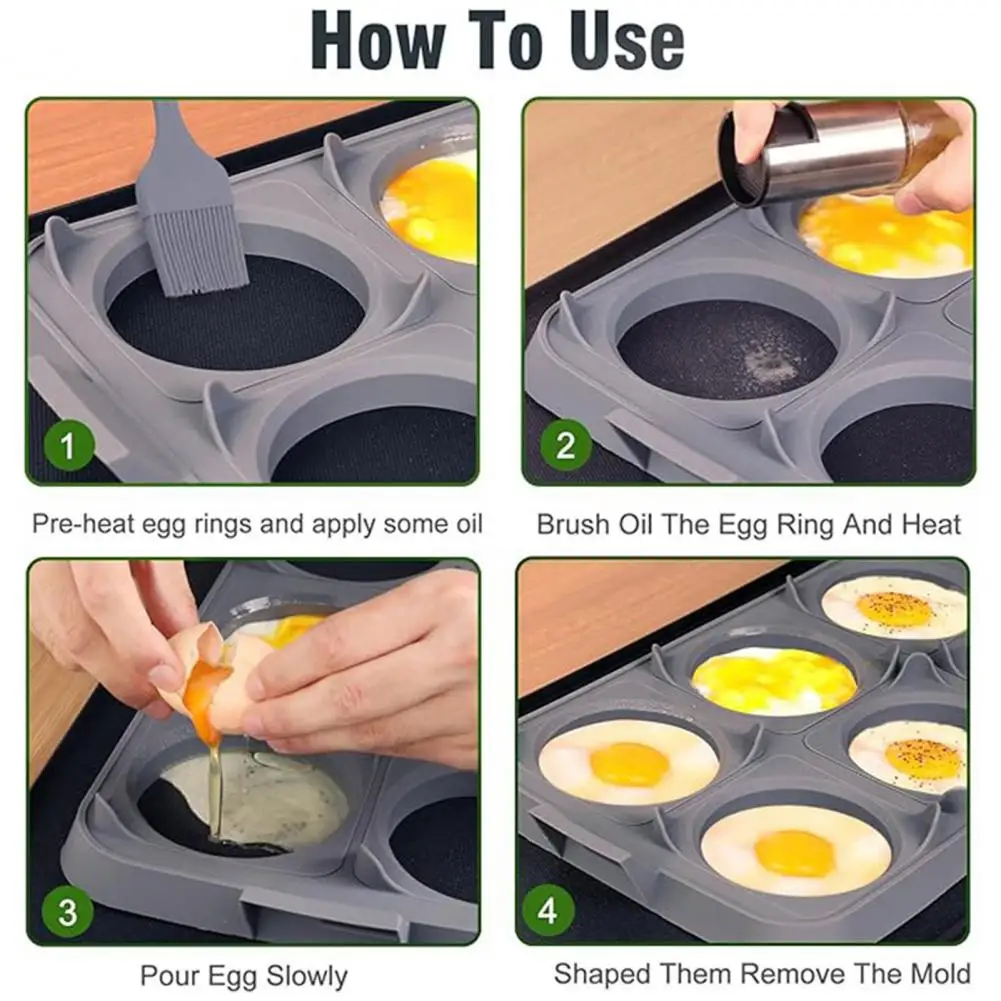 How To Use

1

Pre-heat egg rings and apply some oil

2

Brush Oil The Egg Ring And Heat

3

Pour Egg Slowly

4

Shaped Them Remove The Mold