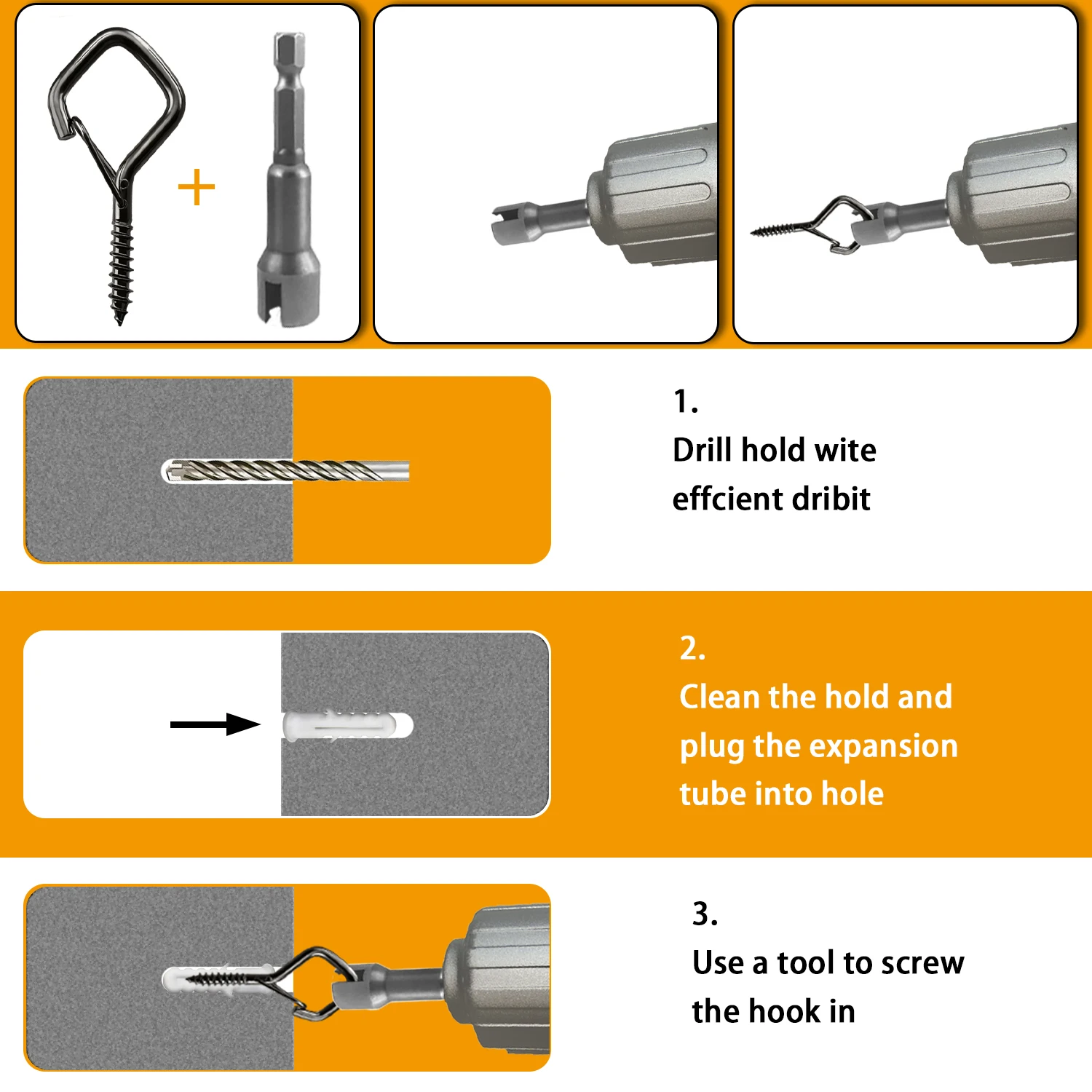 +

1.
Drill hold wite effcient dribit

2.
Clean the hold and plug the expansion tube into hole

3.
Use a tool to screw the hook in