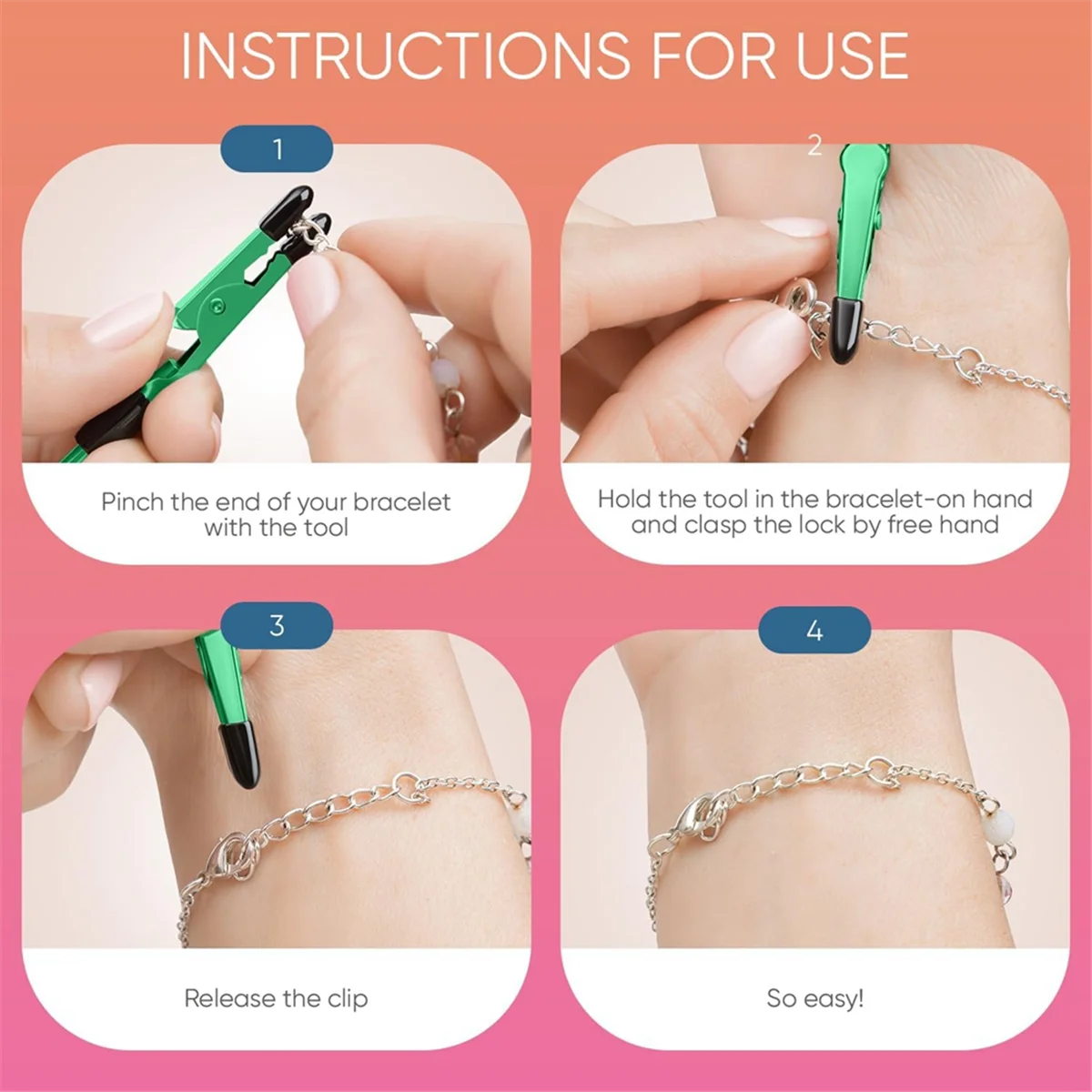 INSTRUCTIONS FOR USE

1

Pinch the end of your bracelet with the tool

2

Hold the tool in the bracelet-on hand and clasp the lock by free hand

3

Release the clip

4

So easy!