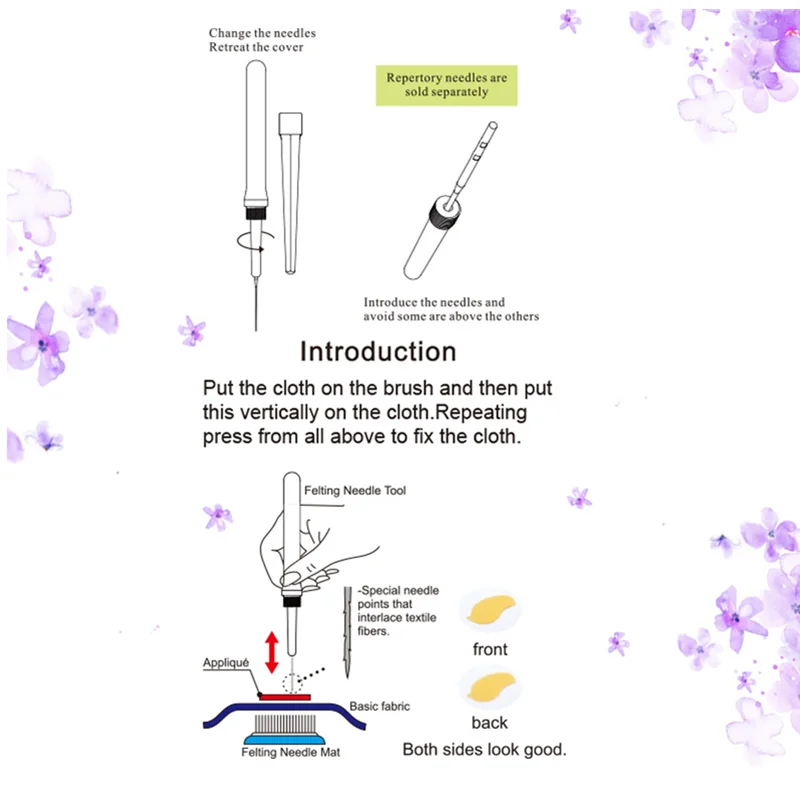 Change the needles
Retreat the cover

Repertory needles are sold separately

Introduce the needles and avoid some are above the others

Introduction

Put the cloth on the brush and then put this vertically on the cloth.Repeating press from all above to fix the cloth.

Felting Needle Tool

-Special needle points that interlace textile fibers.

Appliqué

Basic fabric

Felting Needle Mat

front

back

Both sides look good.